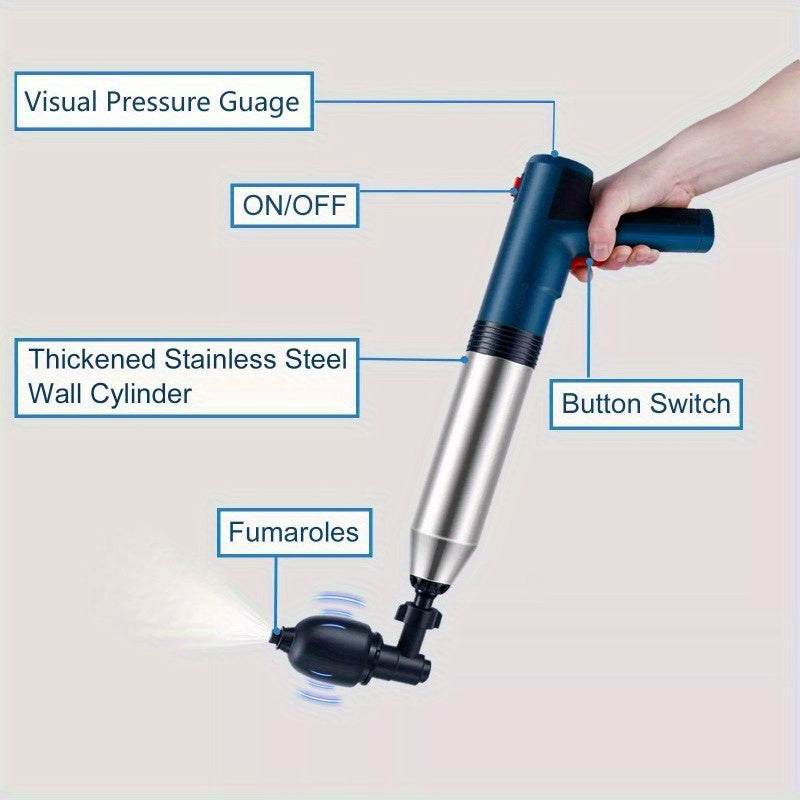 Visual Pressure Guage

ON/OFF

Thickened Stainless Steel Wall Cylinder

Button Switch

Fumaroles