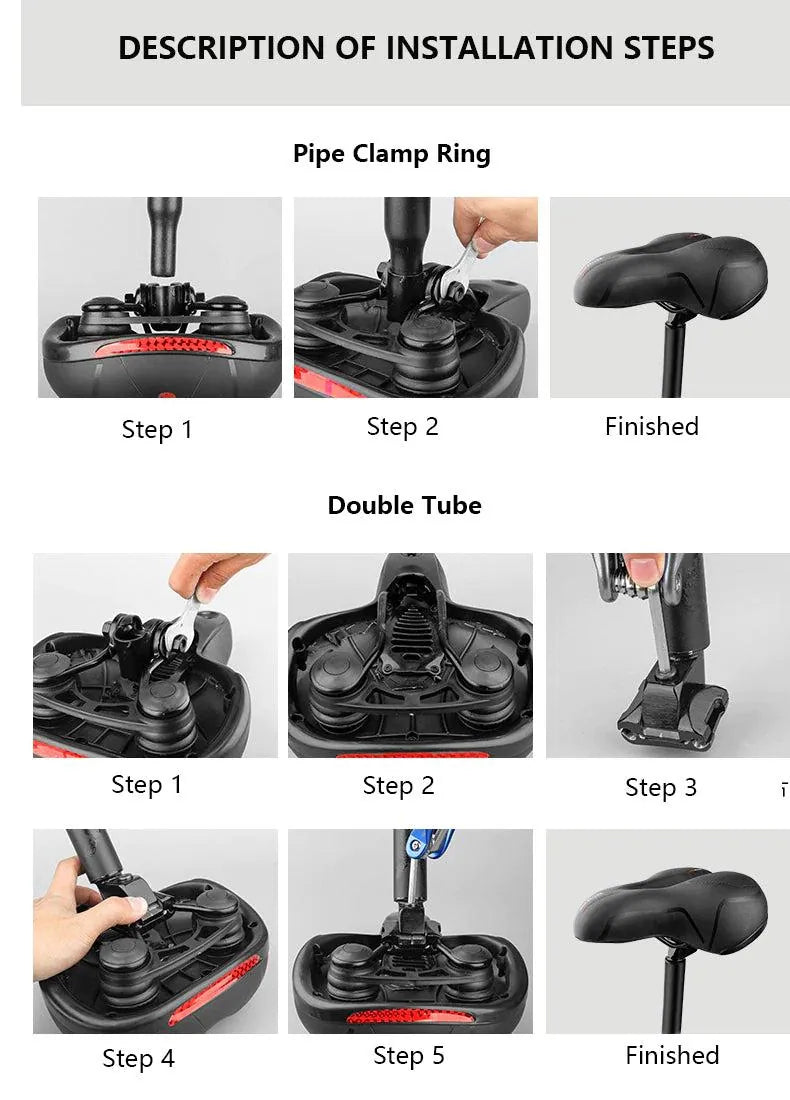 DESCRIPTION OF INSTALLATION STEPS

Pipe Clamp Ring

Step 1

Step 2

Finished

Double Tube

Step 1

Step 2

Step 3

Step 4

Step 5

Finished