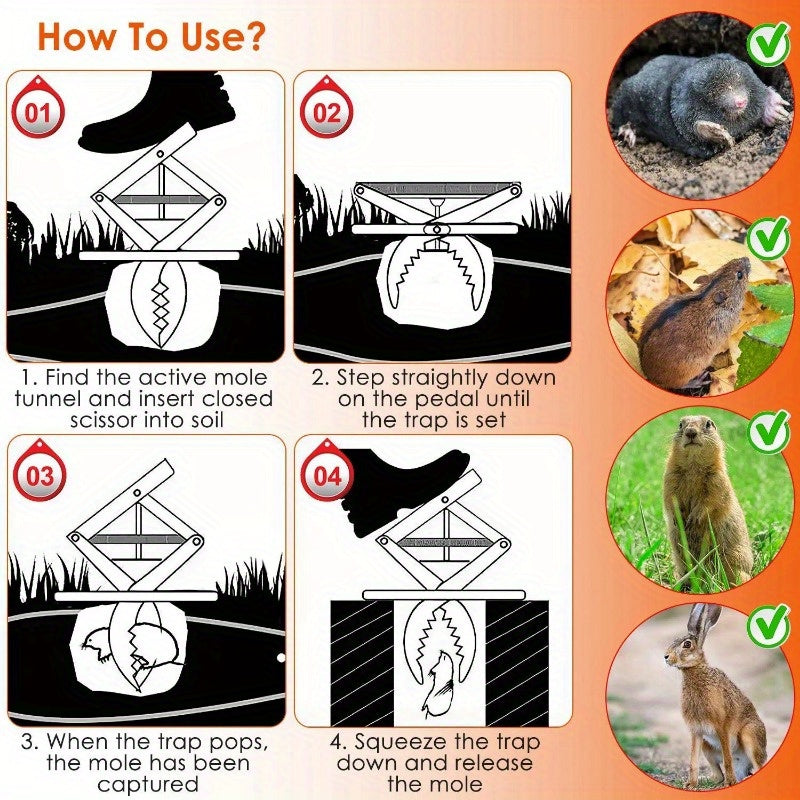 How To Use?

01

1. Find the active mole tunnel and insert closed scissor into soil

02

2. Step straightly down on the pedal until the trap is set

03

3. When the trap pops, the mole has been captured

04

4. Squeeze the trap down and release the mole