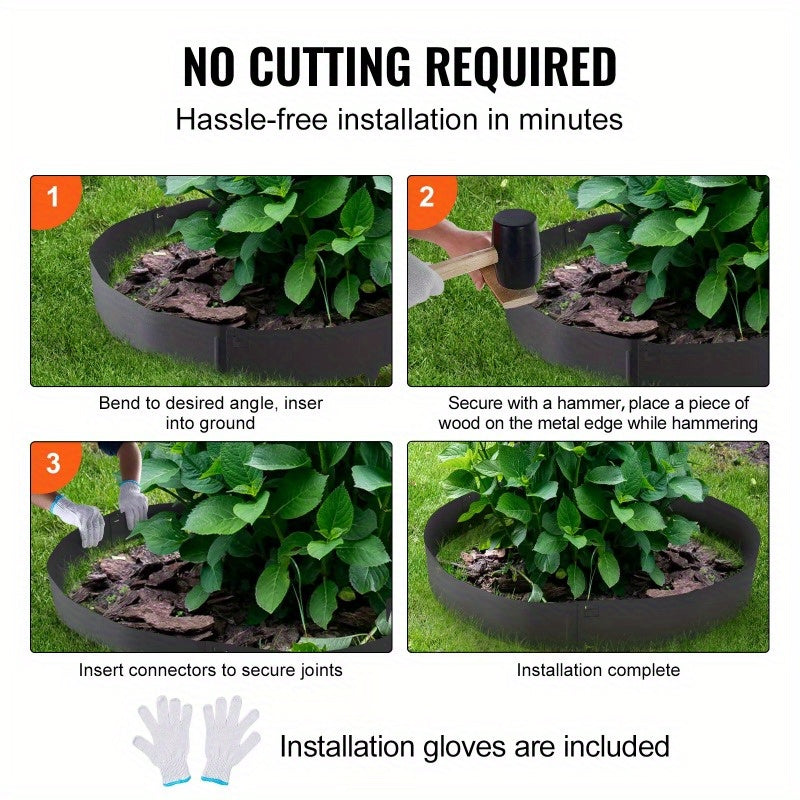 NO CUTTING REQUIRED

Hassle-free installation in minutes

1

Bend to desired angle, inser into ground

2

Secure with a hammer, place a piece of wood on the metal edge while hammering

3

Insert connectors to secure joints

Installation complete

Installation gloves are included