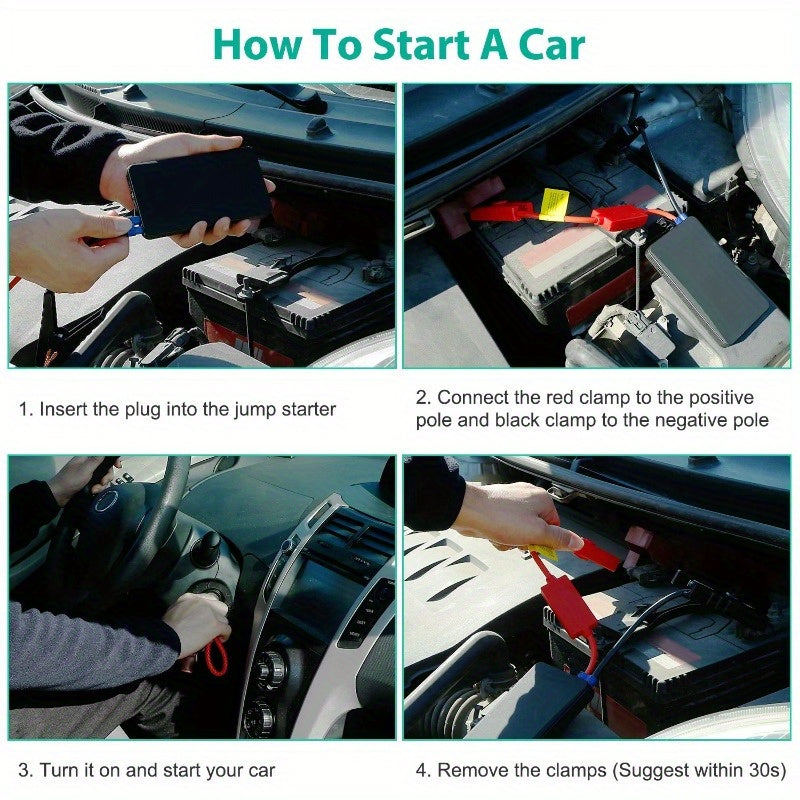 How To Start A Car

1. Insert the plug into the jump starter

2. Connect the red clamp to the positive pole and black clamp to the negative pole

3. Turn it on and start your car

4. Remove the clamps (Suggest within 30s)