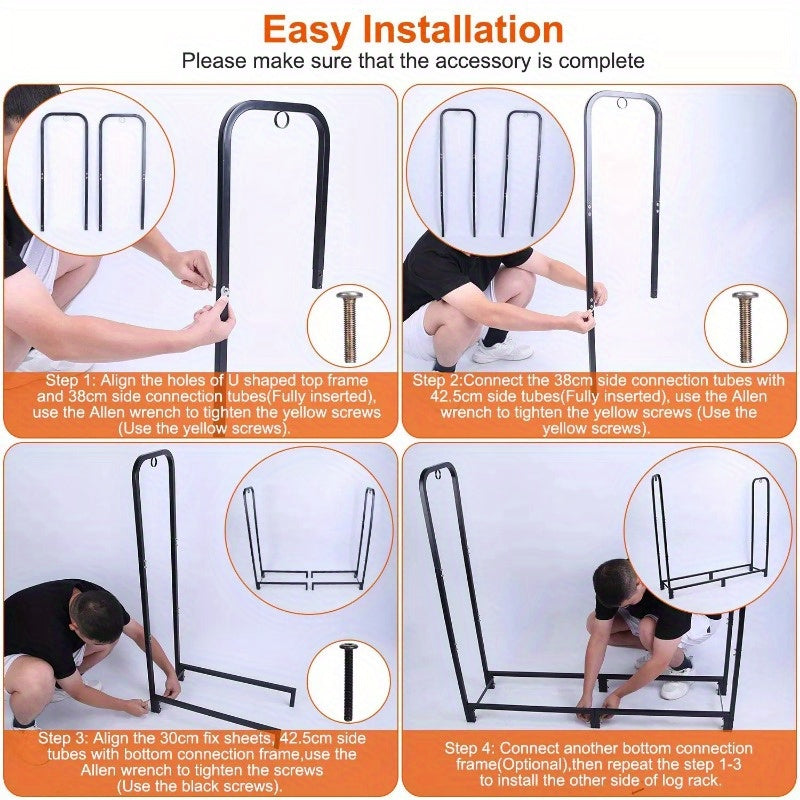 Easy Installation
Please make sure that the accessory is complete

Step 1: Align the holes of U shaped top frame and 38cm side connection tubes(Fully inserted), use the Allen wrench to tighten the yellow screws (Use the yellow screws).

Step 2:Connect the 38cm side connection tubes with 42.5cm side tubes(Fully inserted), use the Allen wrench to tighten the yellow screws (Use the yellow screws).

Step 3: Align the 30cm fix sheets, 42.5cm side tubes with bottom connection frame,use the Allen wrench to tighten the screws (Use the black screws).

Step 4: Connect another bottom connection frame(Optional),then repeat the step 1-3 to install the other side of log rack.