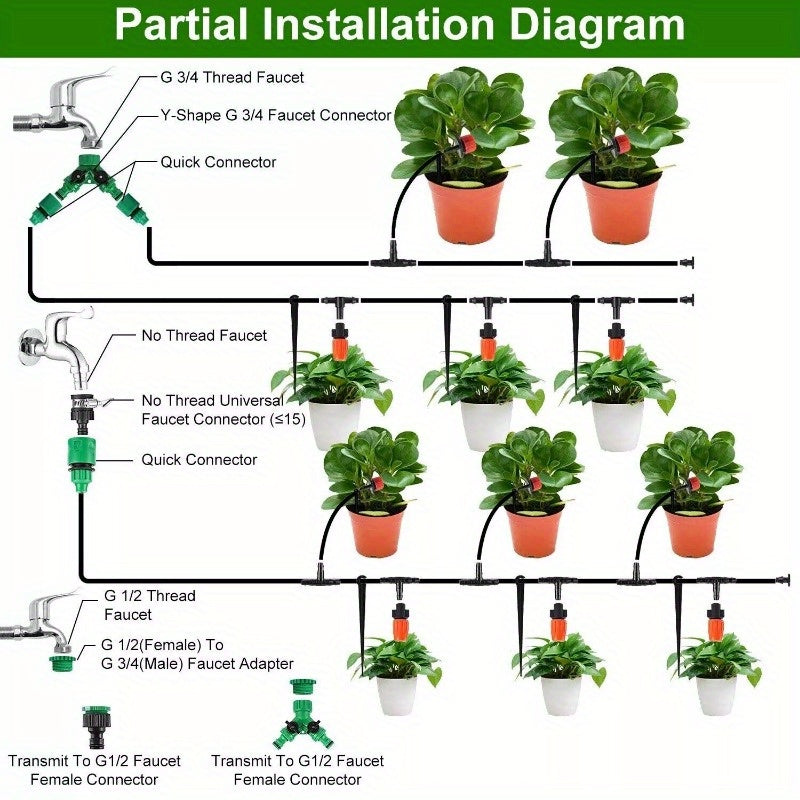 Partial Installation Diagram

G 3/4 Thread Faucet

Y-Shape G 3/4 Faucet Connector

Quick Connector

No Thread Faucet

No Thread Universal Faucet Connector (≤15)

Quick Connector

G 1/2 Thread Faucet

G 1/2(Female) To G 3/4(Male) Faucet Adapter

Transmit To G1/2 Faucet Female Connector

Transmit To G1/2 Faucet Female Connector