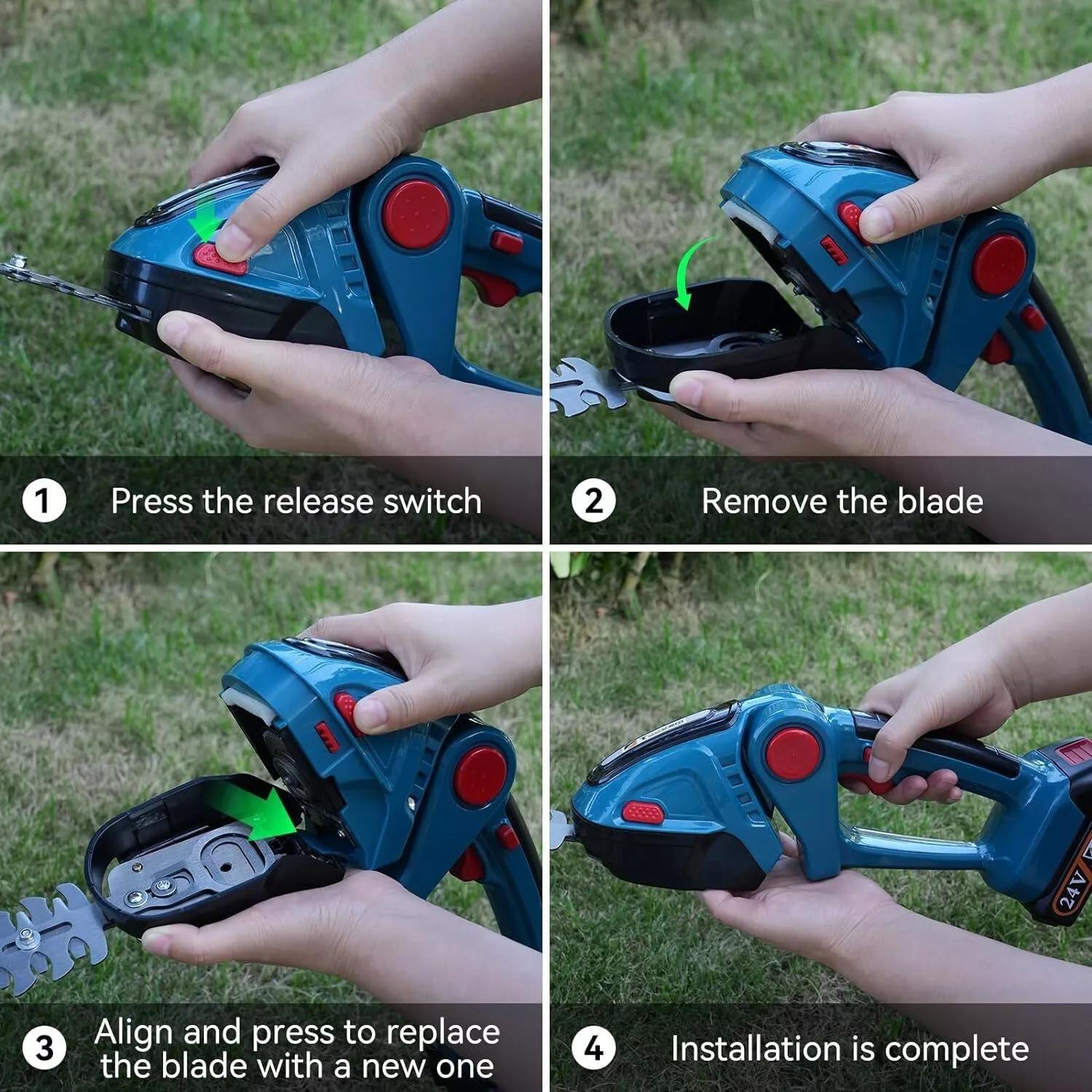 1 Press the release switch

2 Remove the blade

3 Align and press to replace the blade with a new one

4 Installation is complete

24V