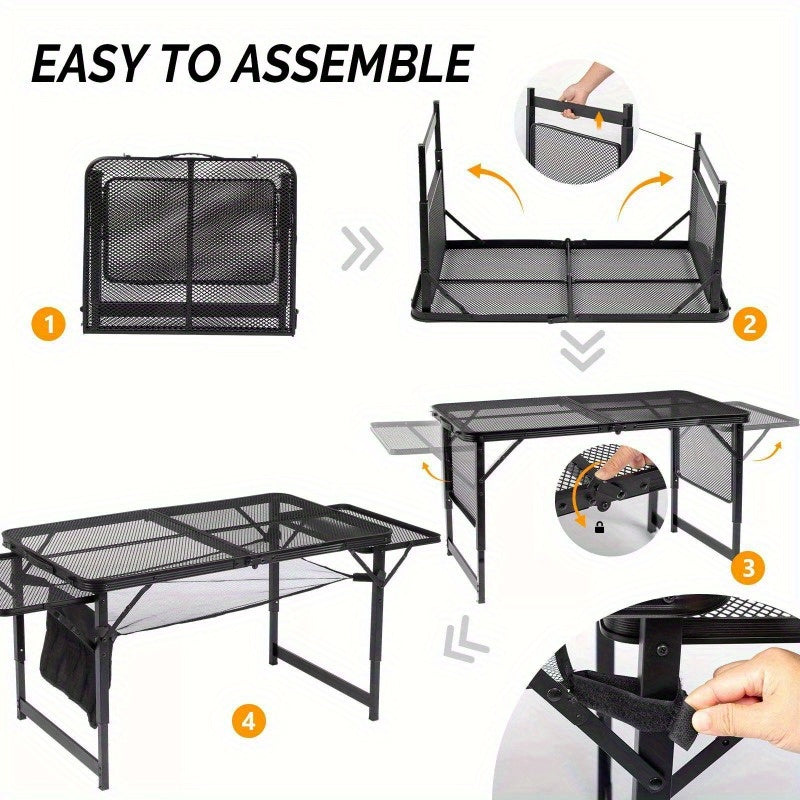 EASY TO ASSEMBLE

1

2

3

4