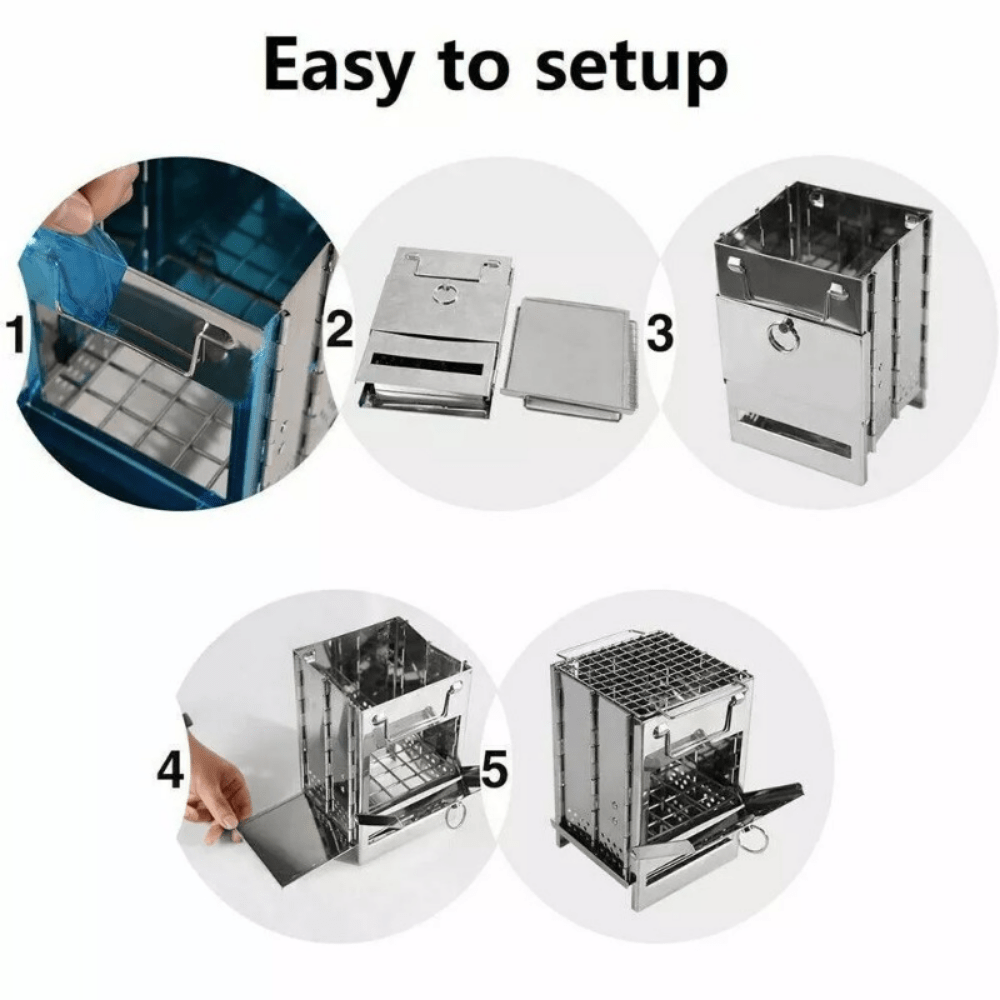 Easy to setup

1

2

3

4

5