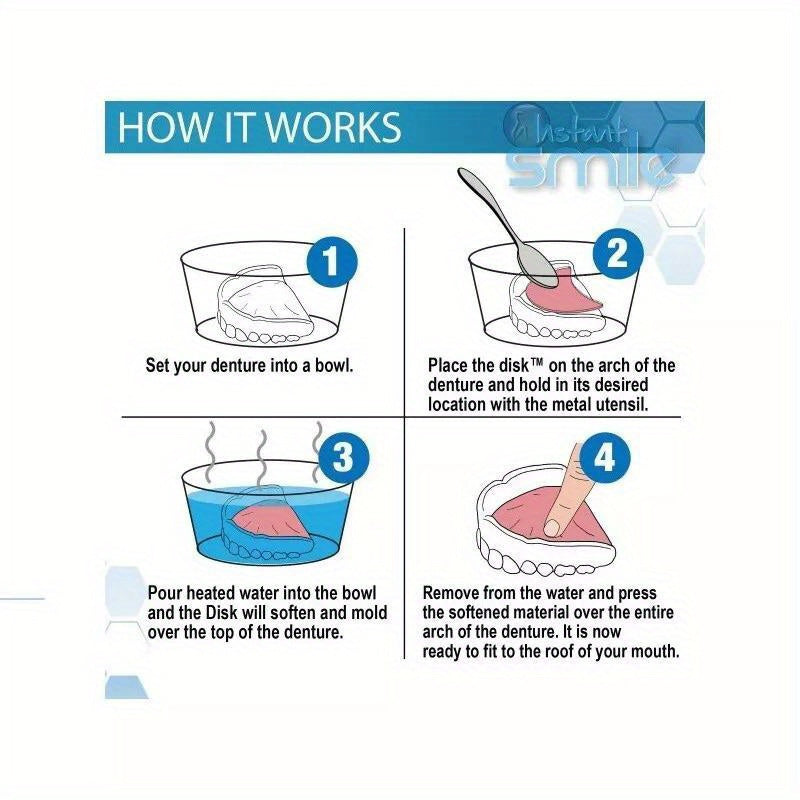 HOW IT WORKS

Instant smile

1

Set your denture into a bowl.

2

Place the disk™ on the arch of the denture and hold in its desired location with the metal utensil.

3

Pour heated water into the bowl and the Disk will soften and mold over the top of the denture.

4

Remove from the water and press the softened material over the entire arch of the denture. It is now ready to fit to the roof of your mouth.