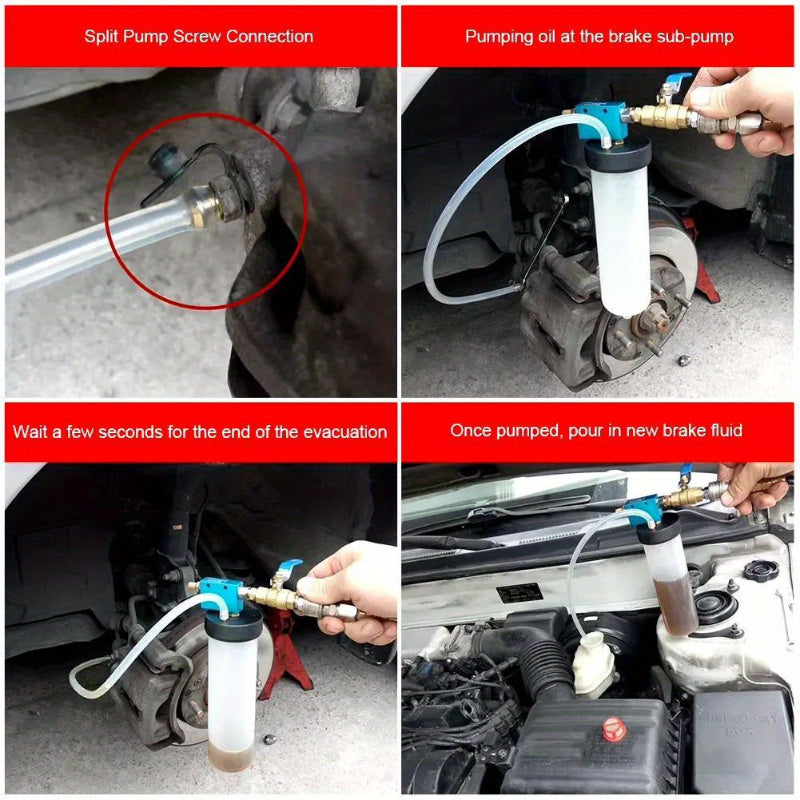 Split Pump Screw Connection

Pumping oil at the brake sub-pump

Wait a few seconds for the end of the evacuation

Once pumped, pour in new brake fluid