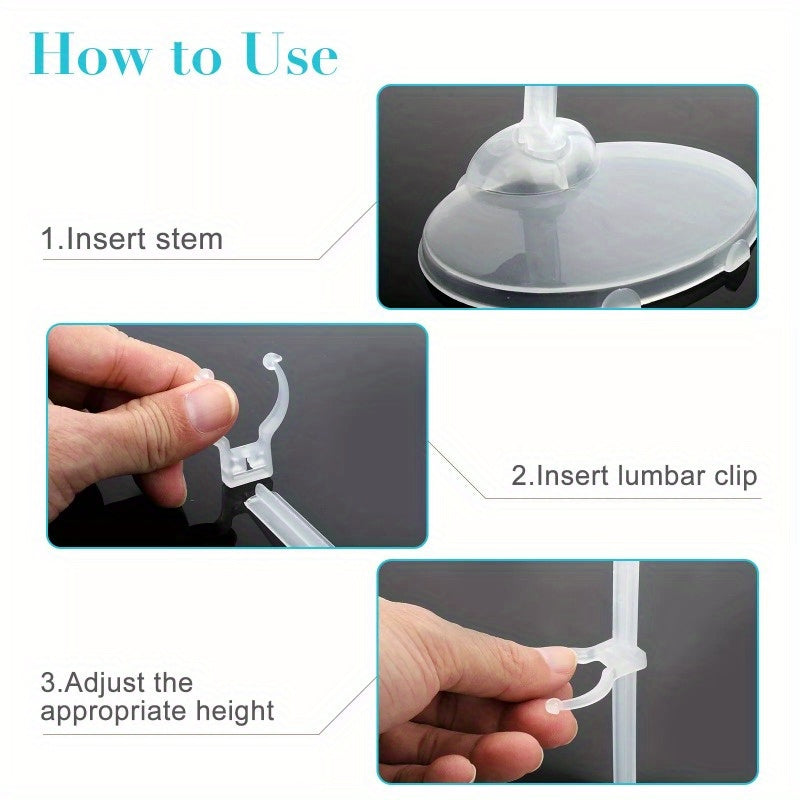 How to Use

1.Insert stem

2.Insert lumbar clip

3.Adjust the appropriate height