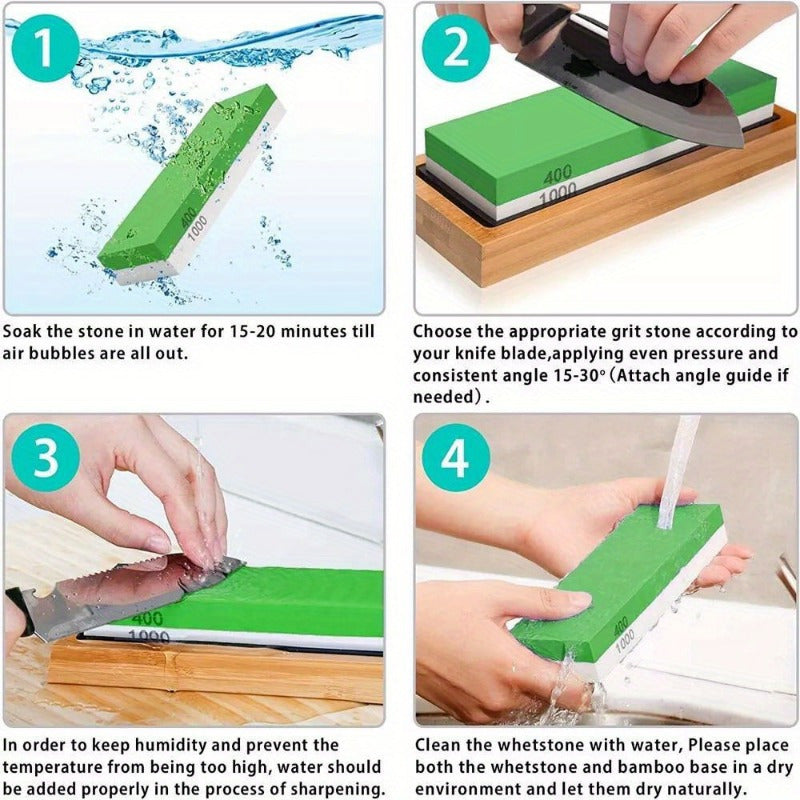 1

400
1000

Soak the stone in water for 15-20 minutes till air bubbles are all out.

2

400
1000

Choose the appropriate grit stone according to your knife blade,applying even pressure and consistent angle 15-30°(Attach angle guide if needed).

3

400
1000

In order to keep humidity and prevent the temperature from being too high, water should be added properly in the process of sharpening.

4

400
1000

Clean the whetstone with water, Please place both the whetstone and bamboo base in a dry environment and let them dry naturally.