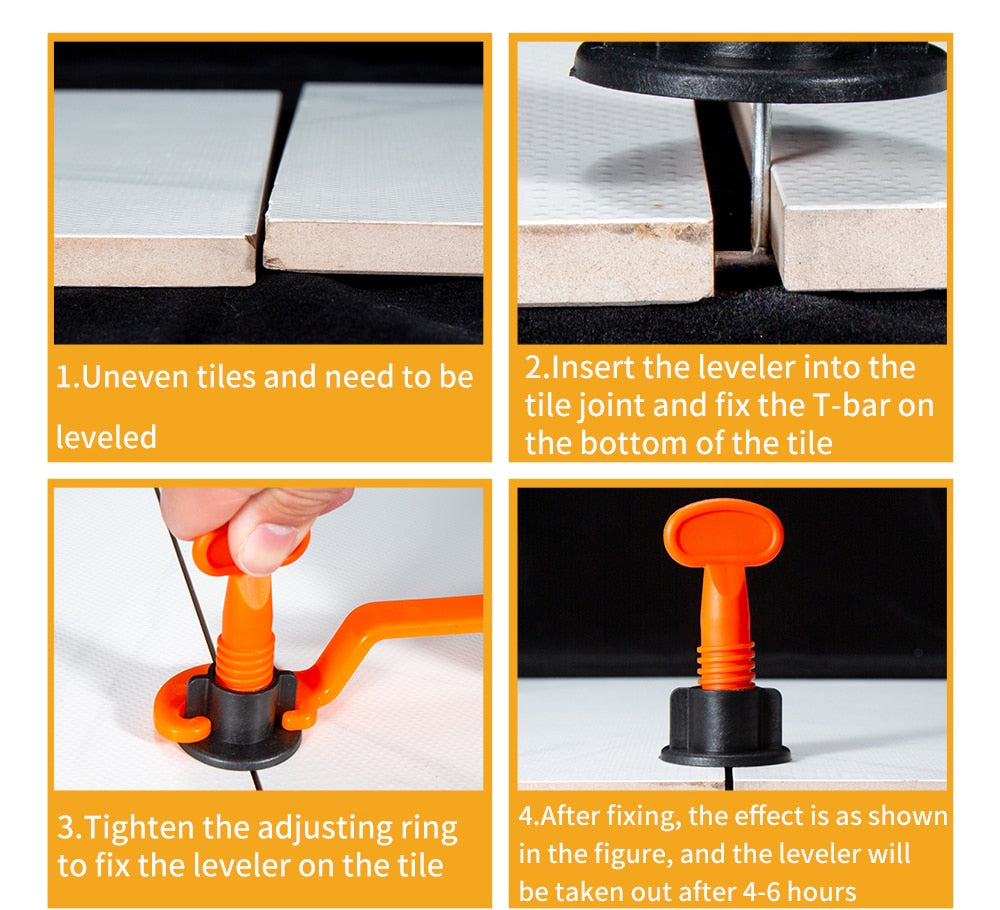 1.Uneven tiles and need to be leveled

2.Insert the leveler into the tile joint and fix the T-bar on the bottom of the tile

3.Tighten the adjusting ring to fix the leveler on the tile

4.After fixing, the effect is as shown in the figure, and the leveler will be taken out after 4-6 hours