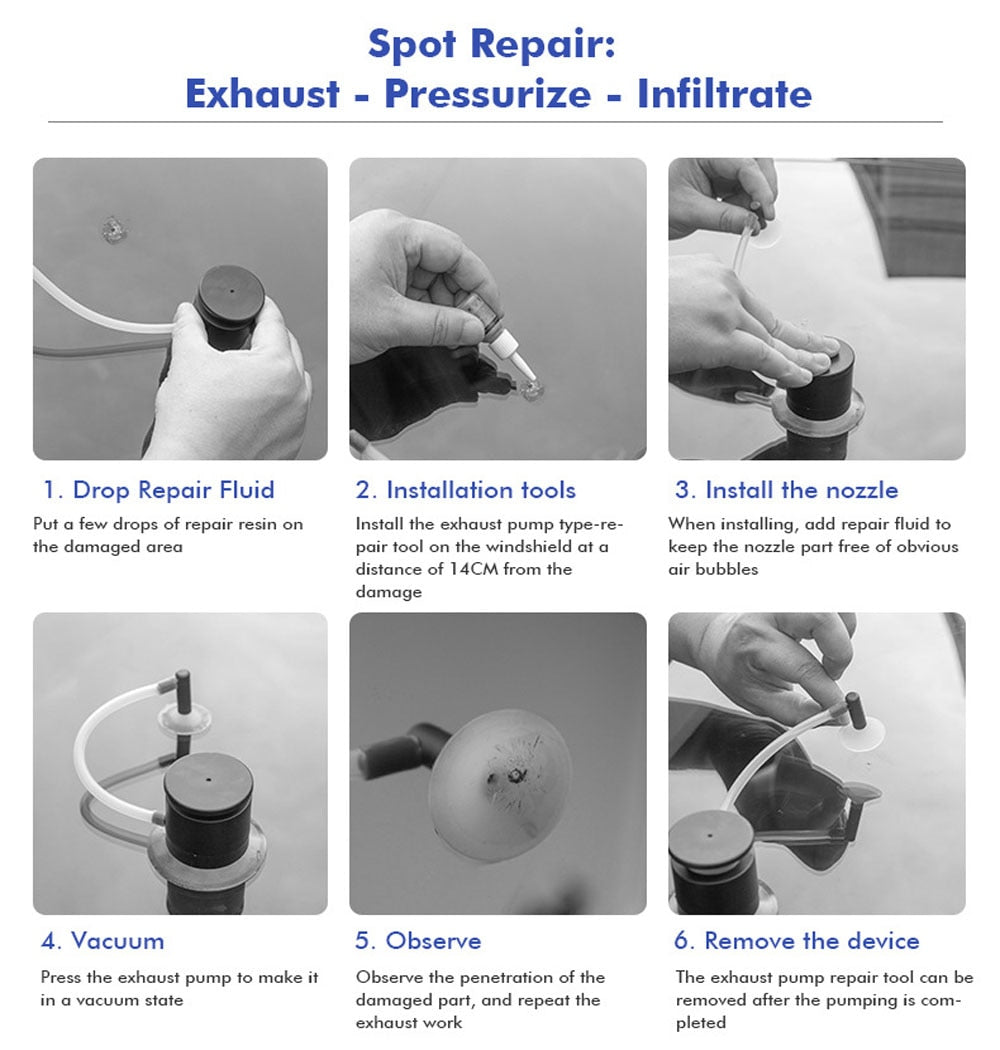 Spot Repair:
Exhaust - Pressurize - Infiltrate

1. Drop Repair Fluid

Put a few drops of repair resin on the damaged area

2. Installation tools

Install the exhaust pump type-repair tool on the windshield at a distance of 14CM from the damage

3. Install the nozzle

When installing, add repair fluid to keep the nozzle part free of obvious air bubbles

4. Vacuum

Press the exhaust pump to make it in a vacuum state

5. Observe

Observe the penetration of the damaged part, and repeat the exhaust work

6. Remove the device

The exhaust pump repair tool can be removed after the pumping is completed