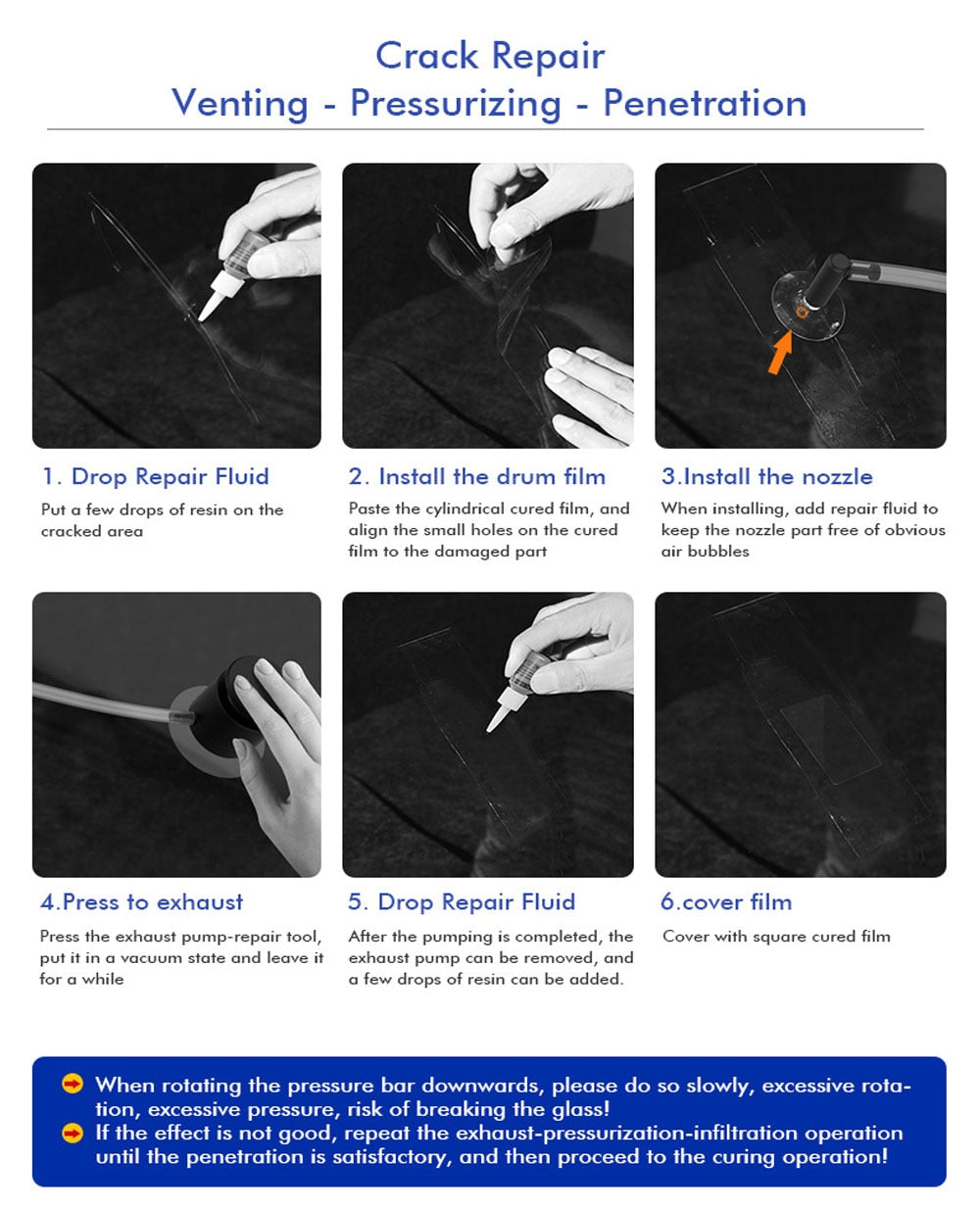 Crack Repair
Venting - Pressurizing - Penetration

1. Drop Repair Fluid
Put a few drops of resin on the cracked area

2. Install the drum film
Paste the cylindrical cured film, and align the small holes on the cured film to the damaged part

3.Install the nozzle
When installing, add repair fluid to keep the nozzle part free of obvious air bubbles

4.Press to exhaust
Press the exhaust pump-repair tool, put it in a vacuum state and leave it for a while

5. Drop Repair Fluid
After the pumping is completed, the exhaust pump can be removed, and a few drops of resin can be added.

6.cover film
Cover with square cured film

When rotating the pressure bar downwards, please do so slowly, excessive rotation, excessive pressure, risk of breaking the glass!
If the effect is not good, repeat the exhaust-pressurization-infiltration operation until the penetration is satisfactory, and then proceed to the curing operation!