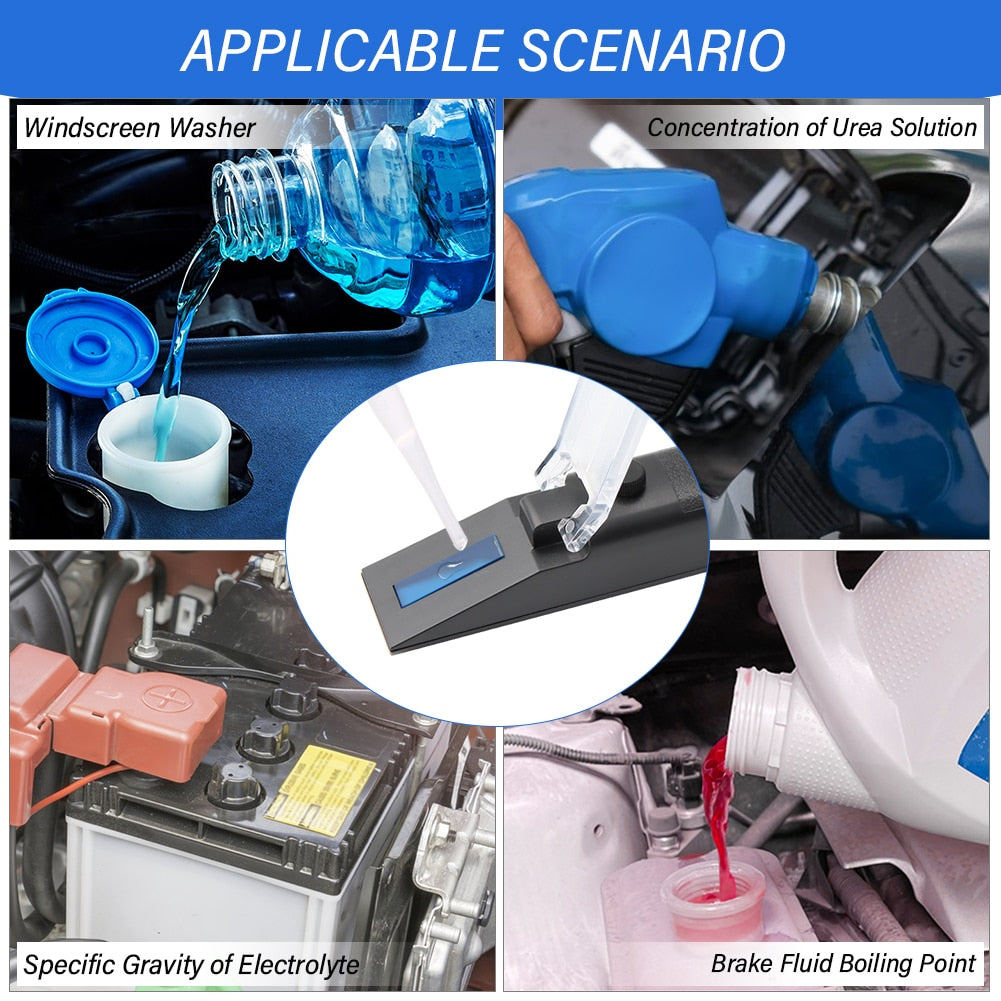 APPLICABLE SCENARIO

Windscreen Washer

Concentration of Urea Solution

Specific Gravity of Electrolyte

Brake Fluid Boiling Point