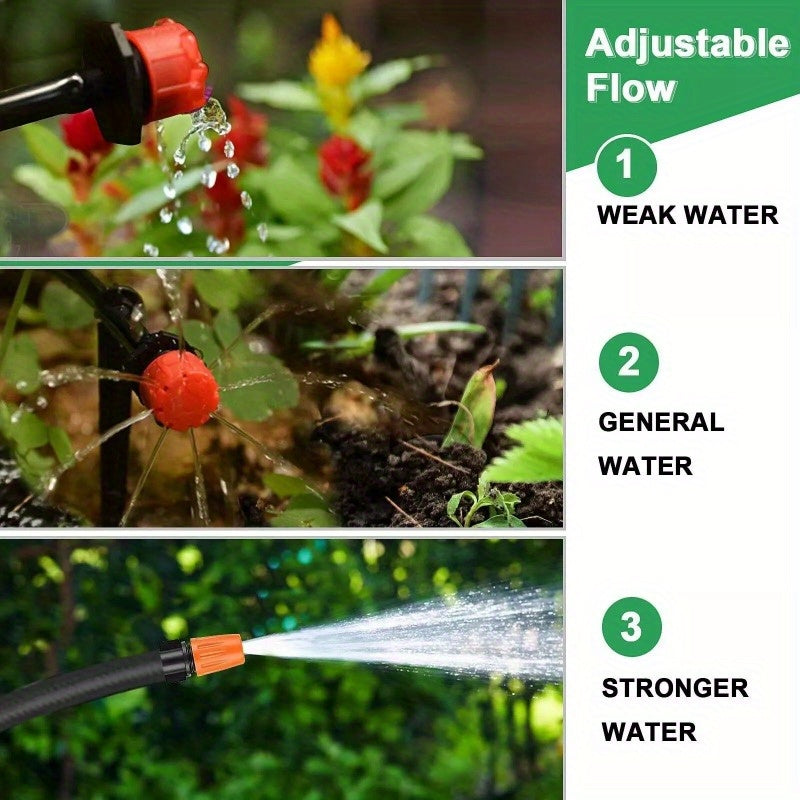 Adjustable Flow

1

WEAK WATER

2

GENERAL WATER

3

STRONGER WATER