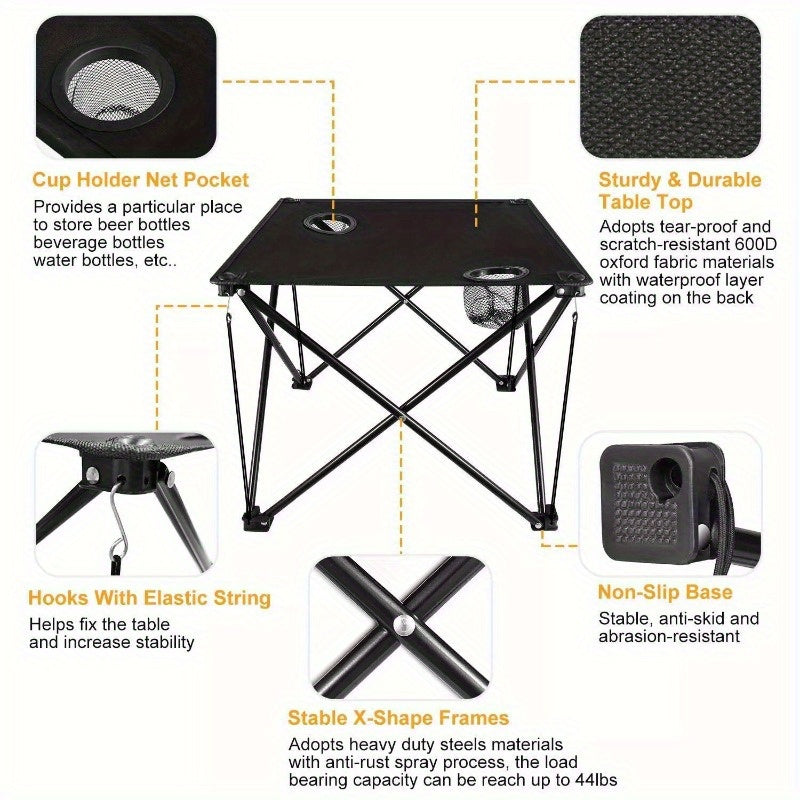 Cup Holder Net Pocket

Provides a particular place to store beer bottles beverage bottles water bottles, etc..

Sturdy & Durable Table Top

Adopts tear-proof and scratch-resistant 600D oxford fabric materials with waterproof layer coating on the back

Hooks With Elastic String

Helps fix the table and increase stability

Non-Slip Base

Stable, anti-skid and abrasion-resistant

Stable X-Shape Frames

Adopts heavy duty steels materials with anti-rust spray process, the load bearing capacity can be reach up to 44lbs