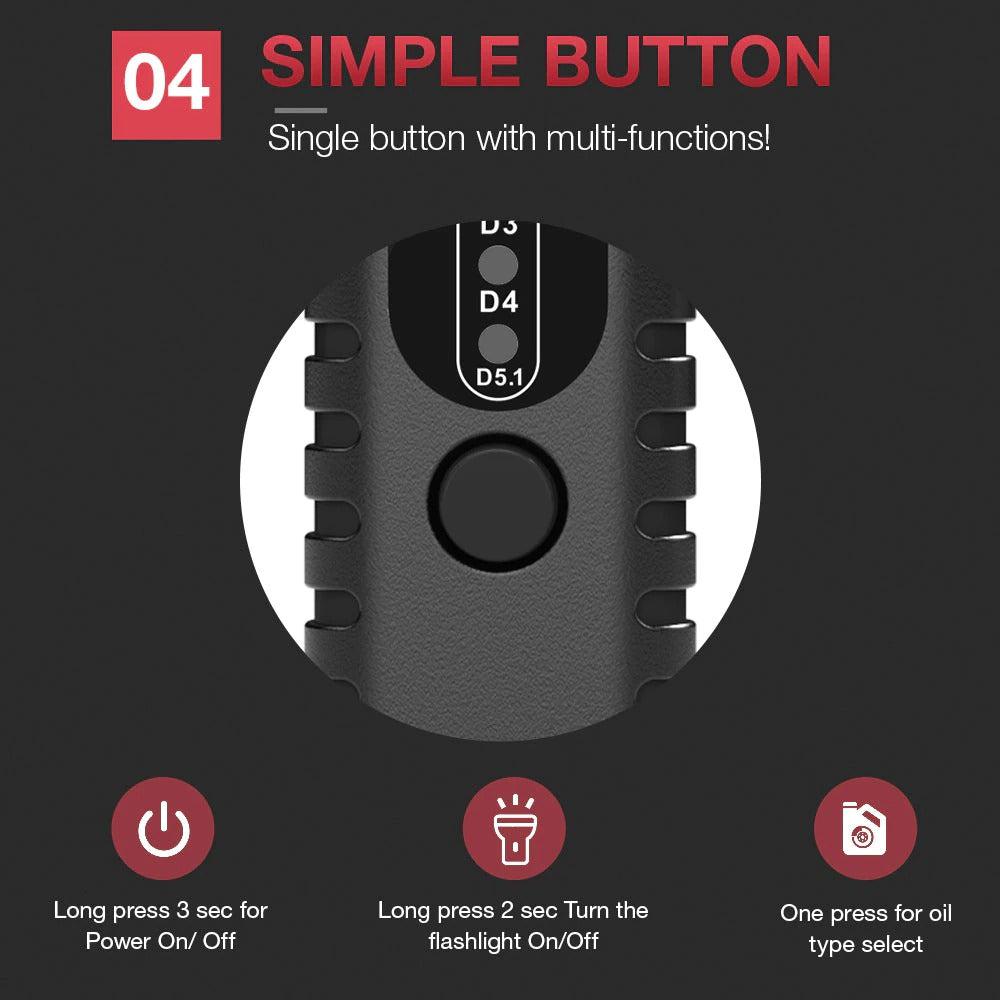 04 SIMPLE BUTTON

Single button with multi-functions!

D3

D4

D5.1

Long press 3 sec for Power On/ Off

Long press 2 sec Turn the flashlight On/Off

One press for oil type select