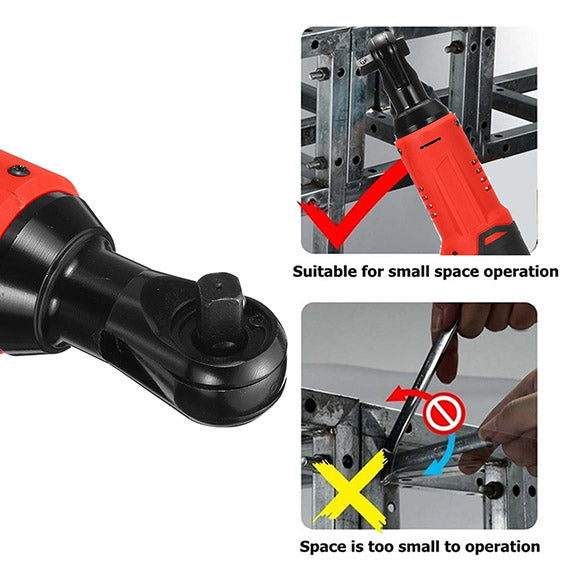 Suitable for small space operation

Space is too small to operation