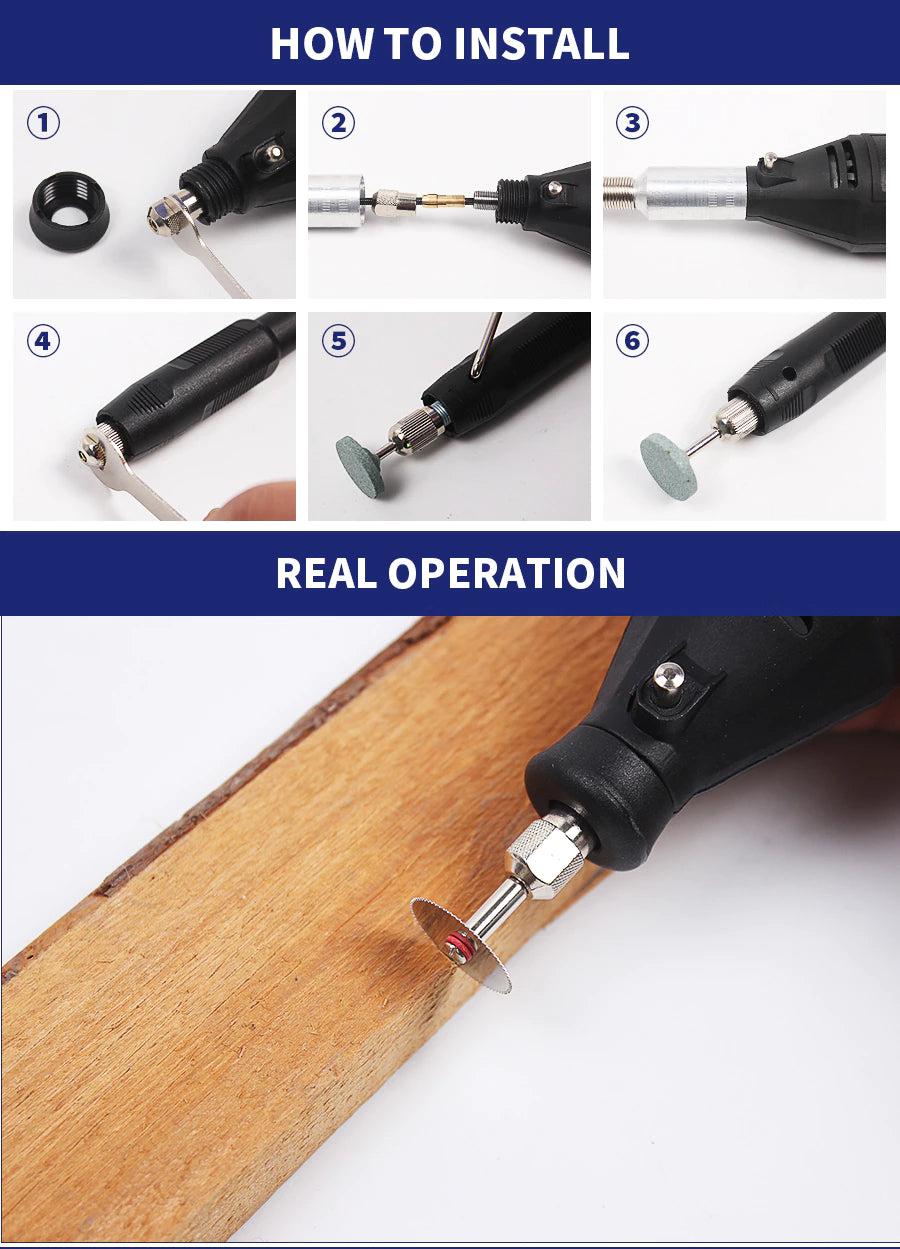 HOW TO INSTALL

1

2

3

4

5

6

REAL OPERATION