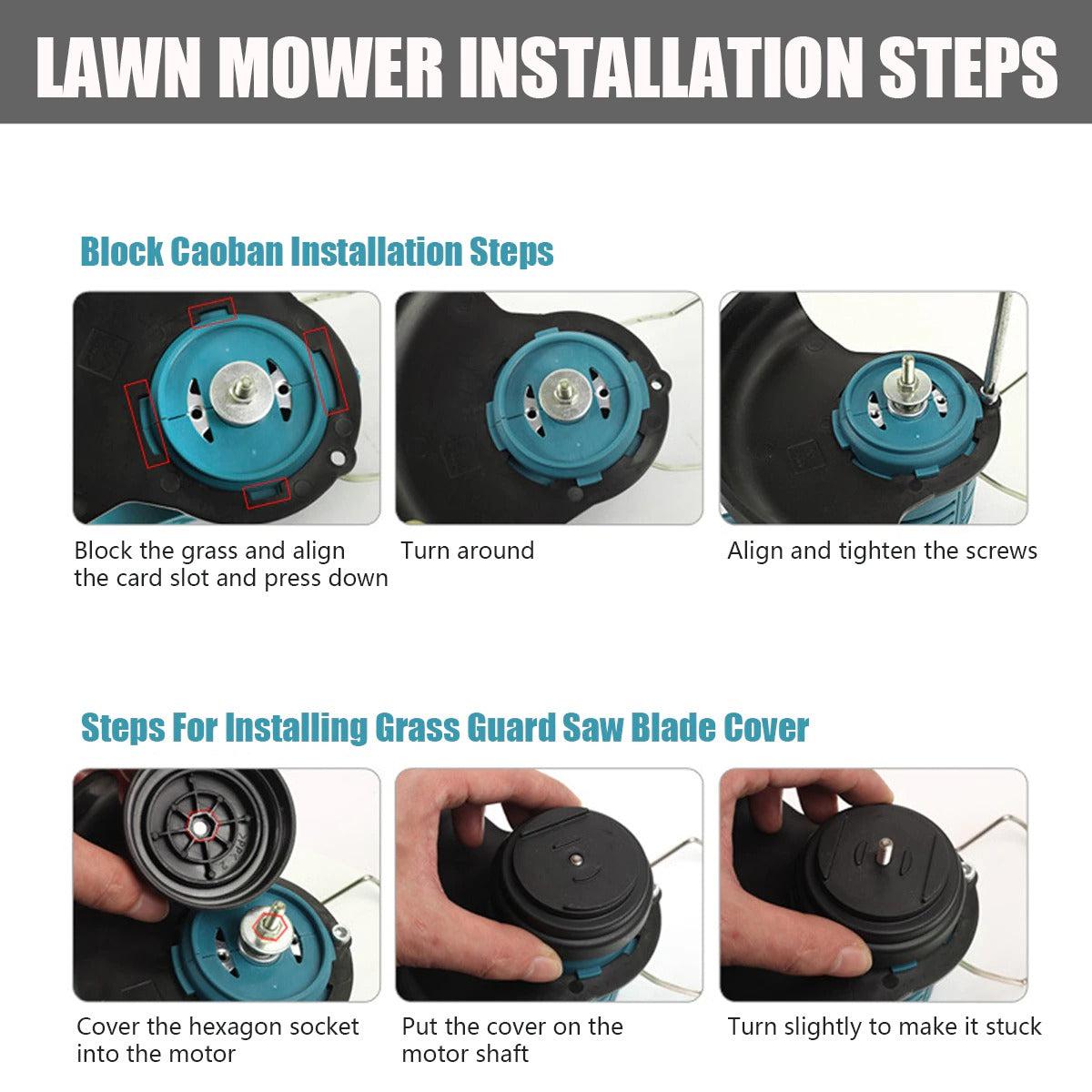 LAWN MOWER INSTALLATION STEPS

Block Caoban Installation Steps

Block the grass and align the card slot and press down

Turn around

Align and tighten the screws

Steps For Installing Grass Guard Saw Blade Cover

Cover the hexagon socket into the motor

Put the cover on the motor shaft

Turn slightly to make it stuck