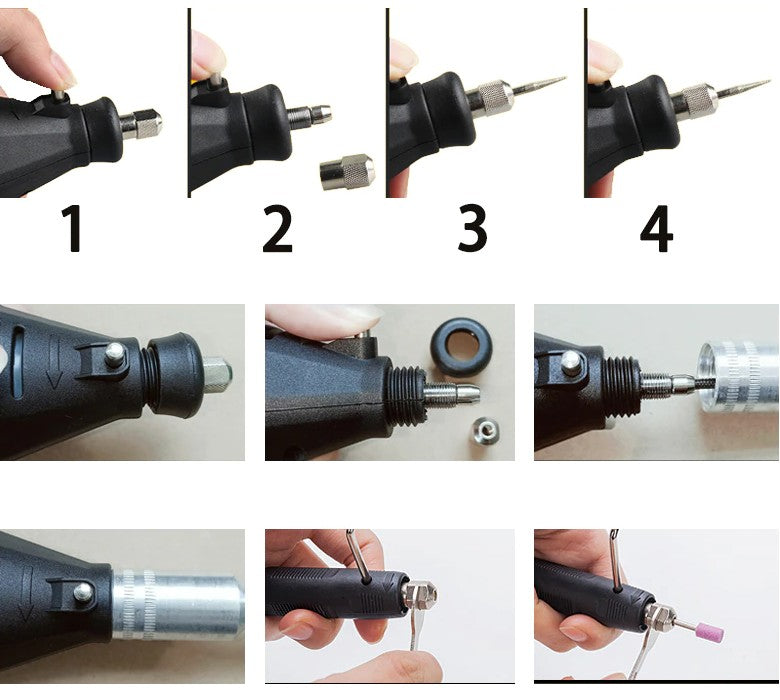 1

2

3

4