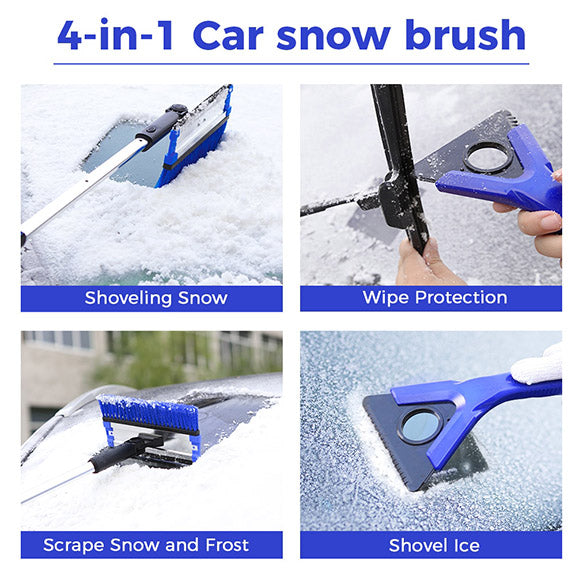 4-in-1 Car snow brush

Shoveling Snow

Wipe Protection

Scrape Snow and Frost

Shovel Ice