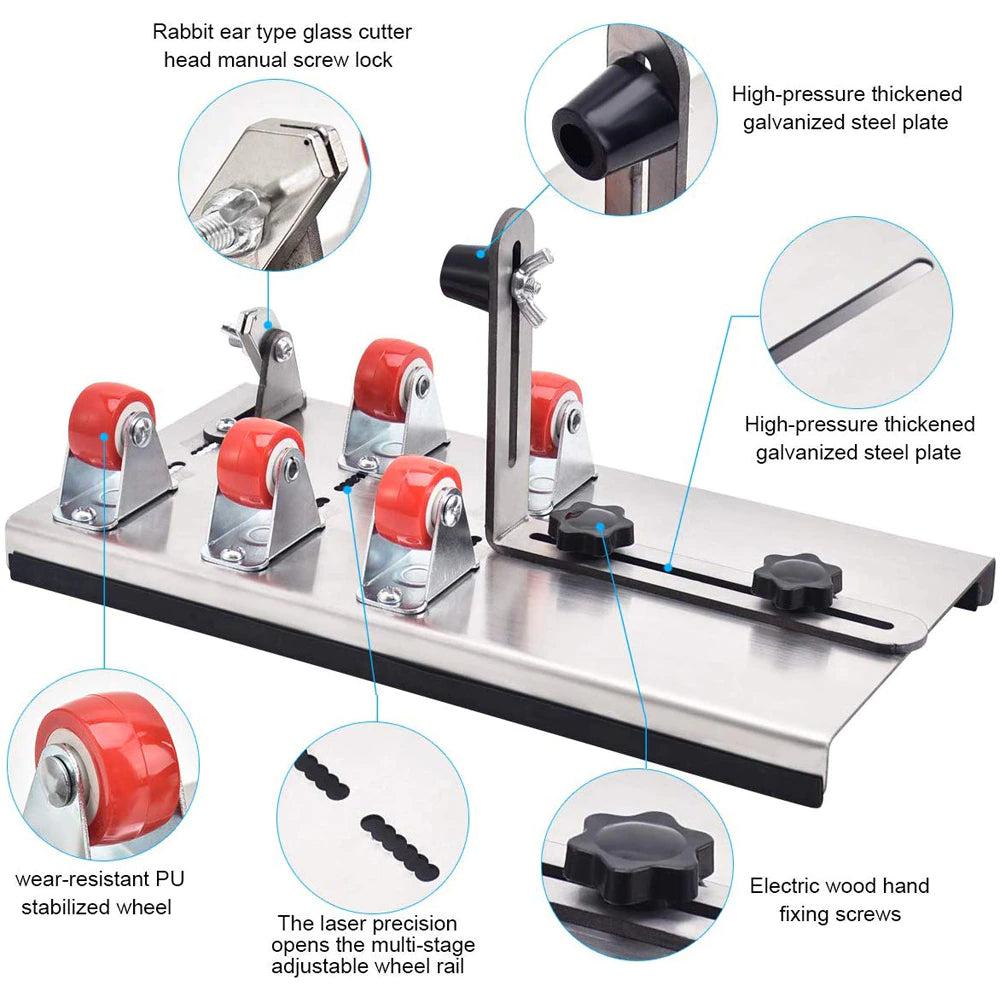 Rabbit ear type glass cutter head manual screw lock

High-pressure thickened galvanized steel plate

High-pressure thickened galvanized steel plate

wear-resistant PU stabilized wheel

The laser precision opens the multi-stage adjustable wheel rail

Electric wood hand fixing screws