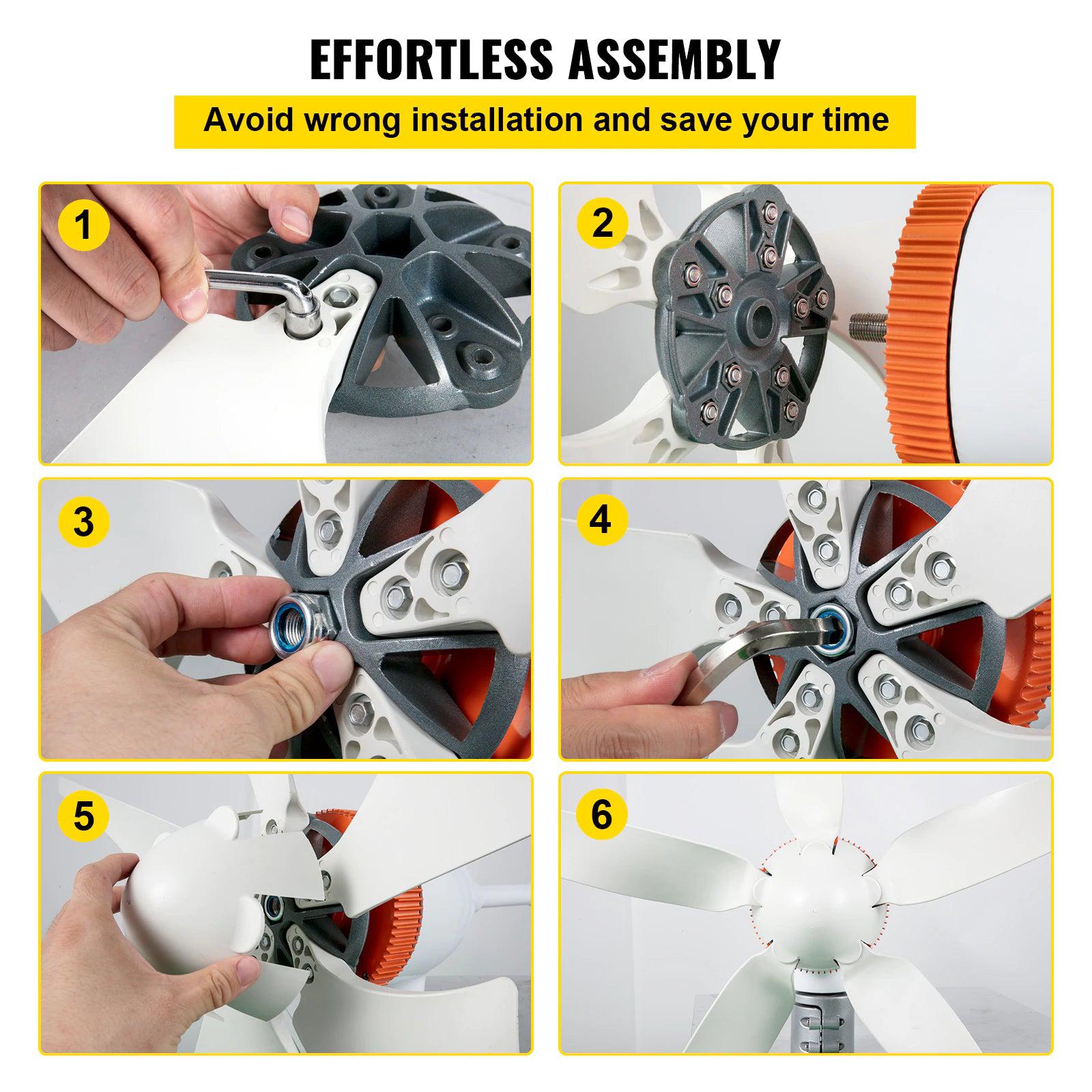 EFFORTLESS ASSEMBLY

Avoid wrong installation and save your time

1

2

3

4

5

6