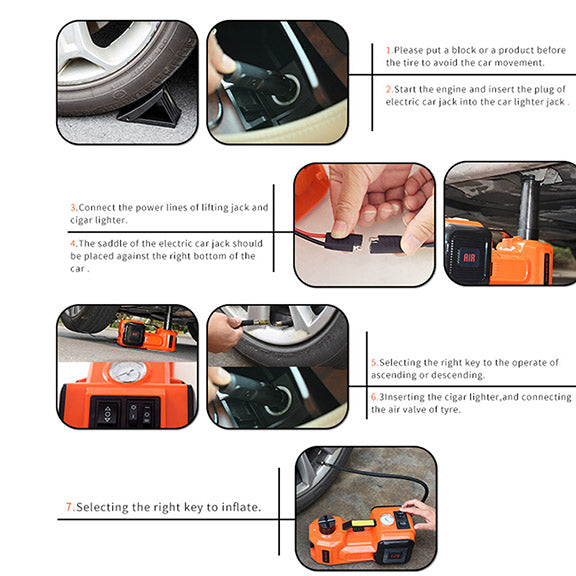 1.Please put a block or a product before the tire to avoid the car movement.

2.Start the engine and insert the plug of electric car jack into the car lighter jack .

3.Connect the power lines of lifting jack and cigar lighter.

4.The saddle of the electric car jack should be placed against the right bottom of the car .

AIR

5.Selecting the right key to the operate of ascending or descending.

6.3Inserting the cigar lighter,and connecting the air valve of tyre.

7.Selecting the right key to inflate.