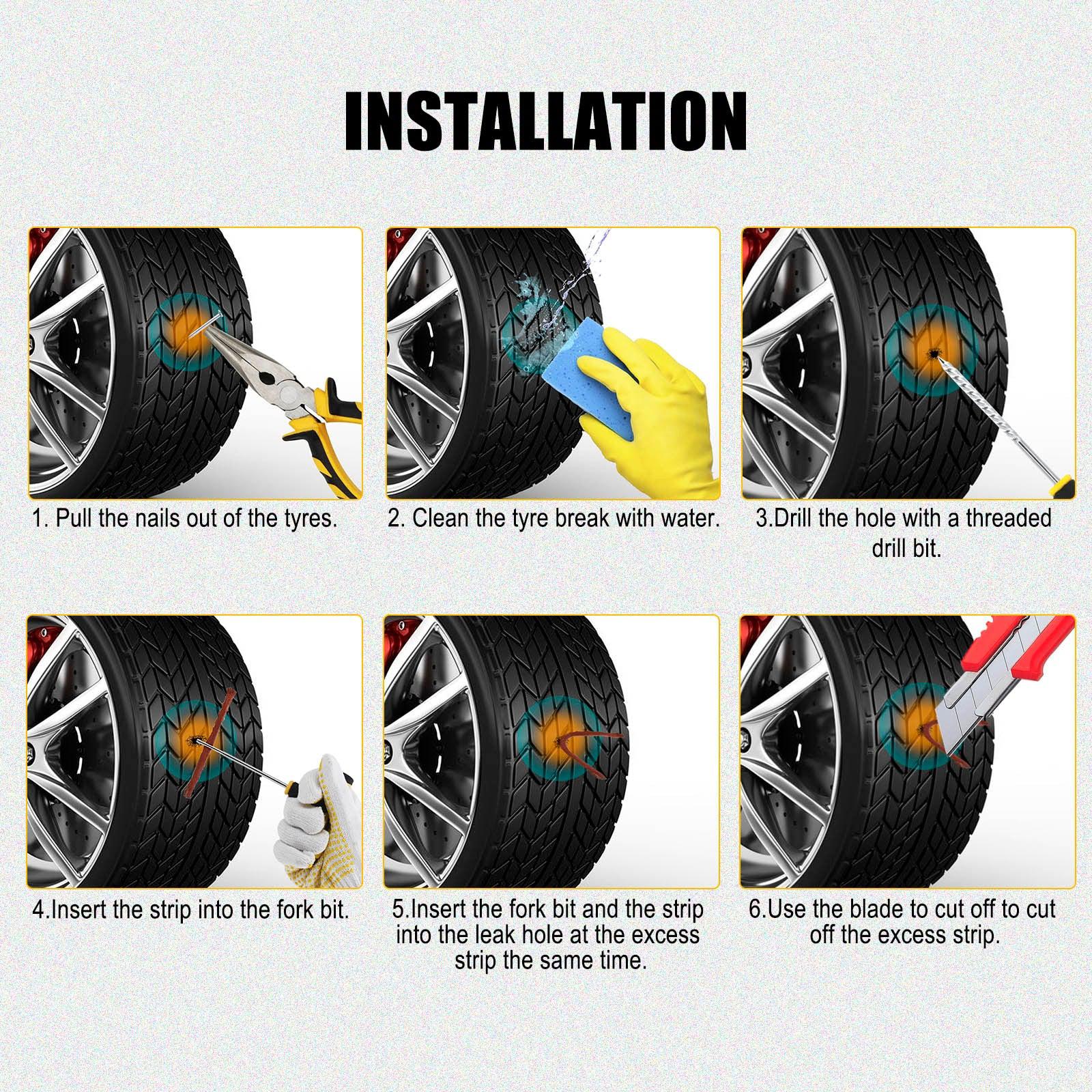 INSTALLATION

1. Pull the nails out of the tyres.

2. Clean the tyre break with water.

3.Drill the hole with a threaded drill bit.

4.Insert the strip into the fork bit.

5.Insert the fork bit and the strip into the leak hole at the excess strip the same time.

6.Use the blade to cut off to cut off the excess strip.