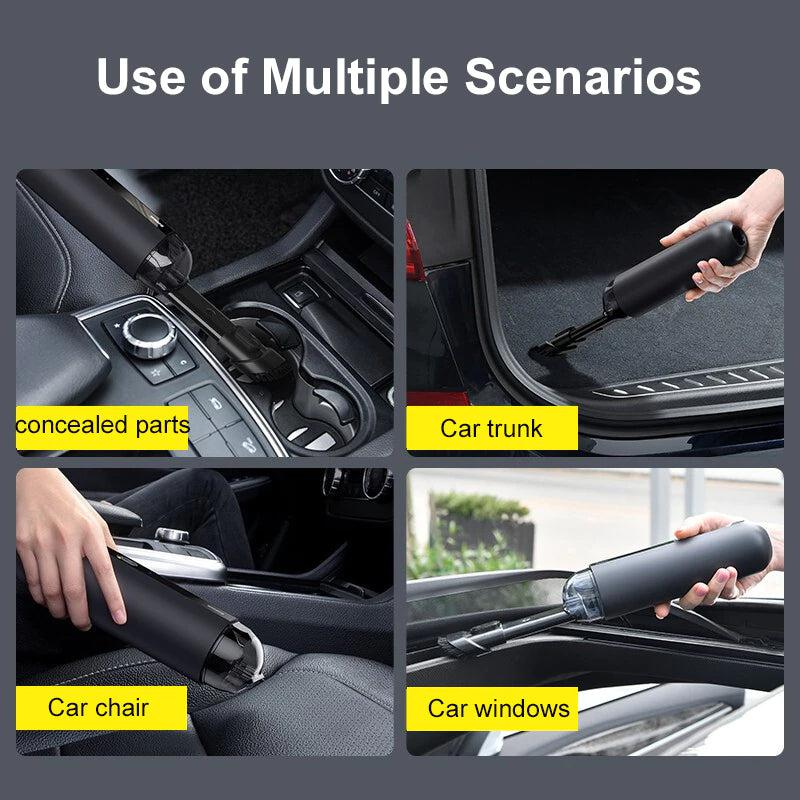 Use of Multiple Scenarios

concealed parts

Car trunk

Car chair

Car windows