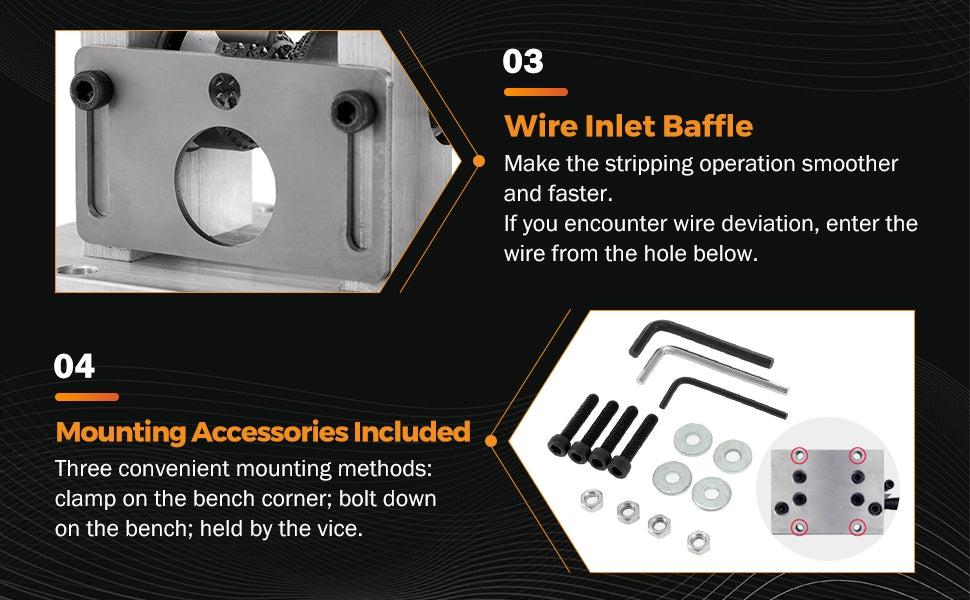 03

Wire Inlet Baffle

Make the stripping operation smoother and faster.
If you encounter wire deviation, enter the wire from the hole below.

04

Mounting Accessories Included

Three convenient mounting methods: clamp on the bench corner; bolt down on the bench; held by the vice.