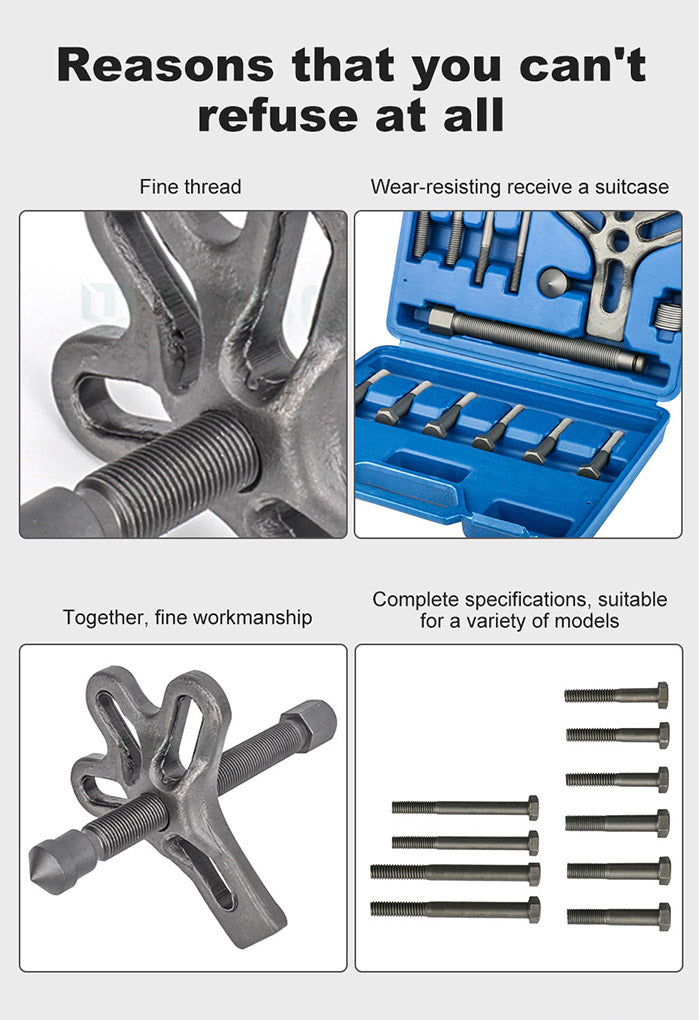 Reasons that you can't refuse at all

Fine thread

Wear-resisting receive a suitcase

Together, fine workmanship

Complete specifications, suitable for a variety of models