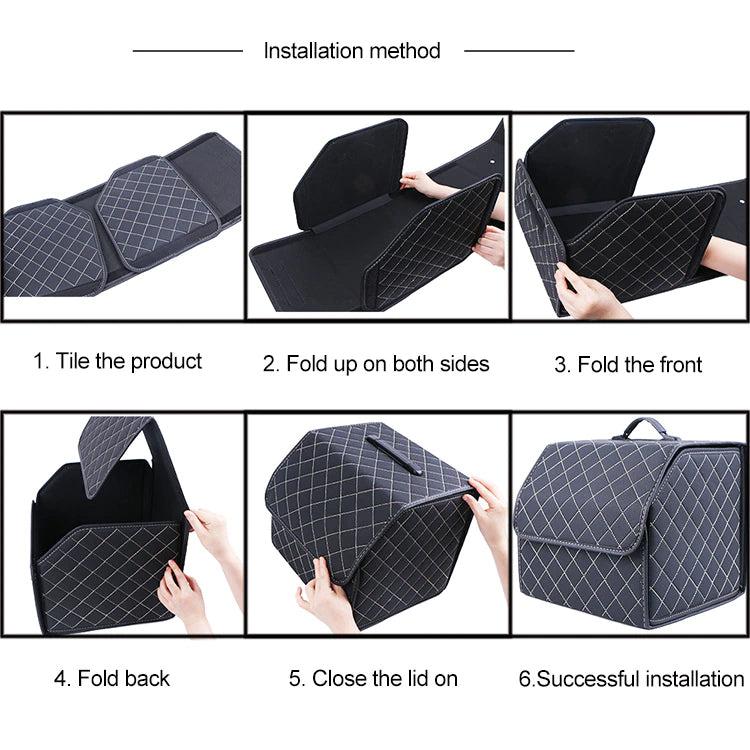 Installation method

1. Tile the product

2. Fold up on both sides

3. Fold the front

4. Fold back

5. Close the lid on

6.Successful installation