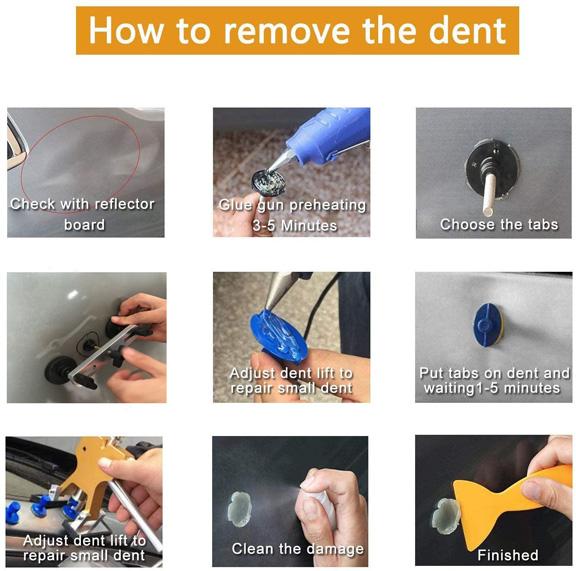 How to remove the dent

Check with reflector board

Glue gun preheating 3-5 Minutes

Choose the tabs

Adjust dent lift to repair small dent

Put tabs on dent and waiting1-5 minutes

Adjust dent lift to repair small dent

Clean the damage

Finished