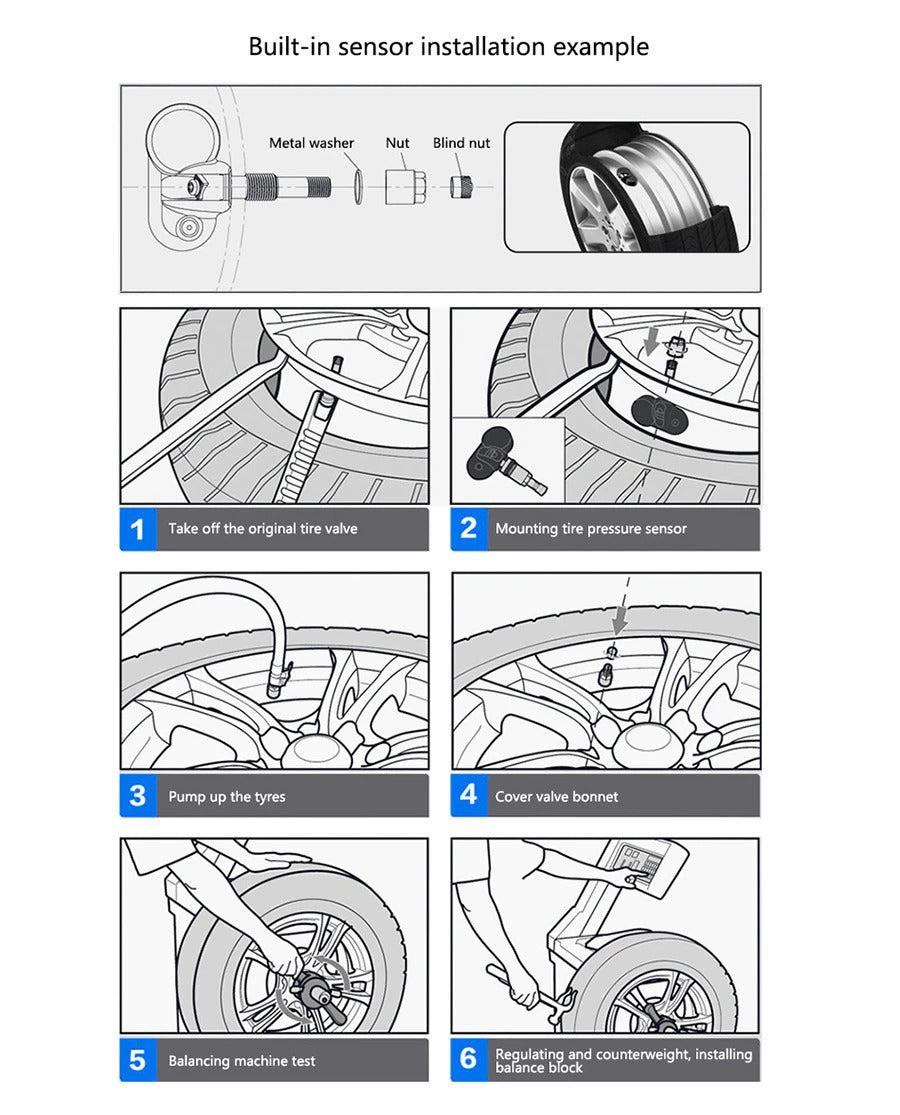 Built-in sensor installation example

Metal washer

Nut

Blind nut

1 Take off the original tire valve

2 Mounting tire pressure sensor

3 Pump up the tyres

4 Cover valve bonnet

5 Balancing machine test

6 Regulating and counterweight, installing balance block