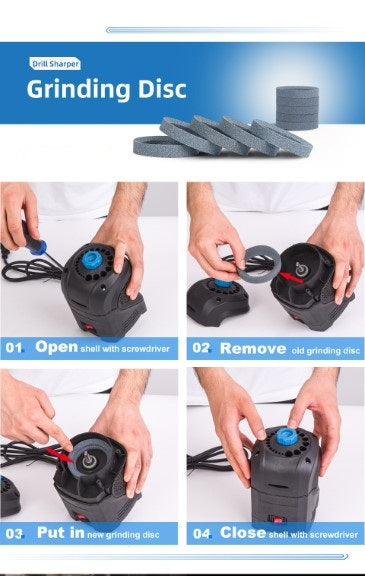 Drill Sharper

Grinding Disc

01. Open shell with screwdriver

02. Remove old grinding disc

03. Put in new grinding disc

04. Close shell with screwdriver