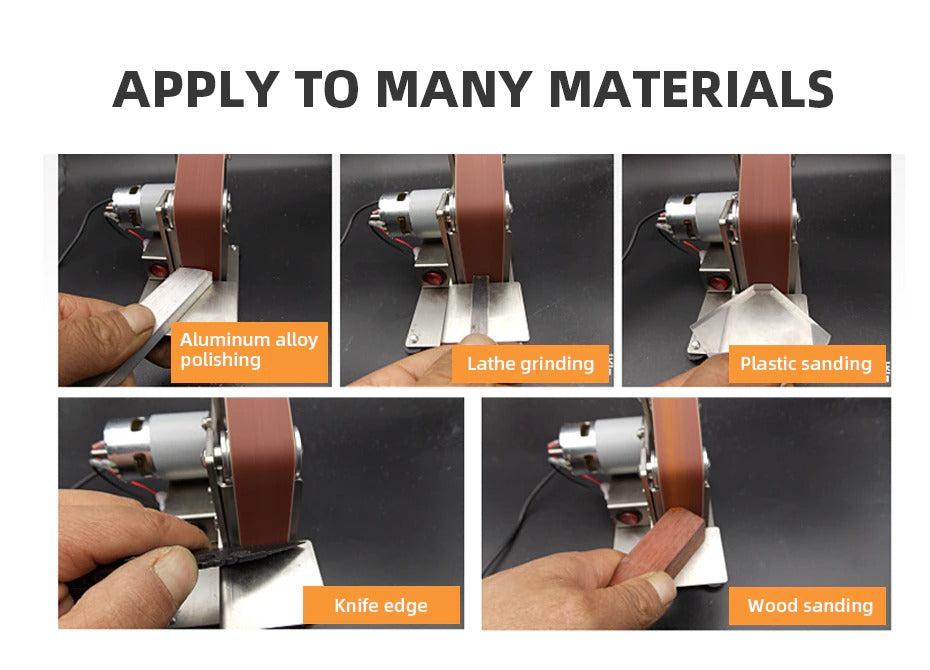 APPLY TO MANY MATERIALS

Aluminum alloy polishing

Lathe grinding

Plastic sanding

Knife edge

Wood sanding