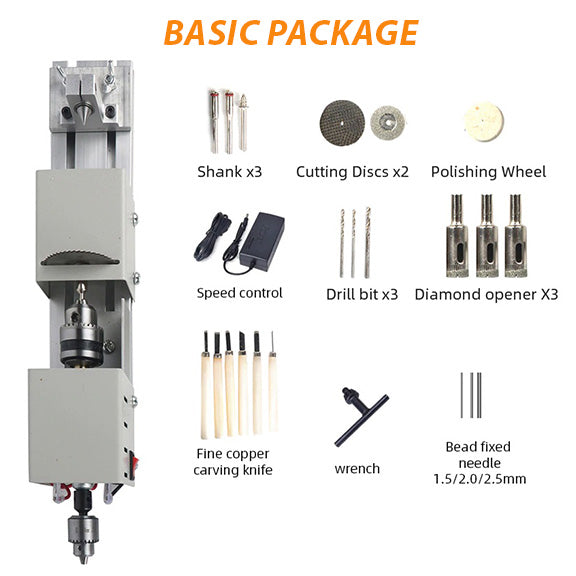 BASIC PACKAGE

Shank x3

Cutting Discs x2

Polishing Wheel

Speed control

Drill bit x3

Diamond opener X3

Fine copper carving knife

wrench

Bead fixed needle 1.5/2.0/2.5mm