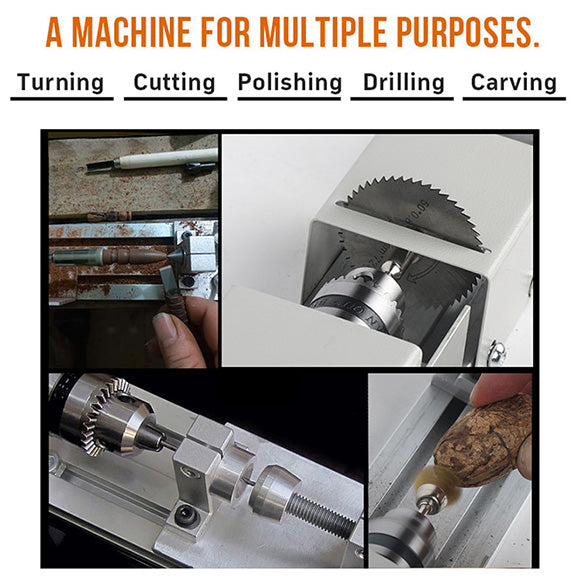 A MACHINE FOR MULTIPLE PURPOSES.

Turning Cutting Polishing Drilling Carving