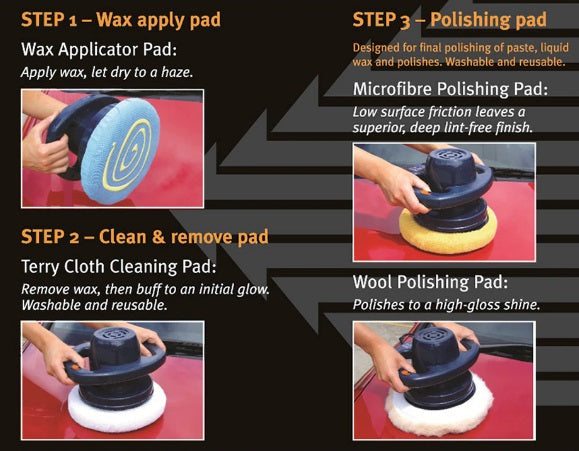 STEP 1 – Wax apply pad

Wax Applicator Pad:
Apply wax, let dry to a haze.

STEP 2 – Clean & remove pad

Terry Cloth Cleaning Pad:
Remove wax, then buff to an initial glow. Washable and reusable.

STEP 3 – Polishing pad

Designed for final polishing of paste, liquid wax and polishes. Washable and reusable.

Microfibre Polishing Pad:
Low surface friction leaves a superior, deep lint-free finish.

Wool Polishing Pad:
Polishes to a high-gloss shine.