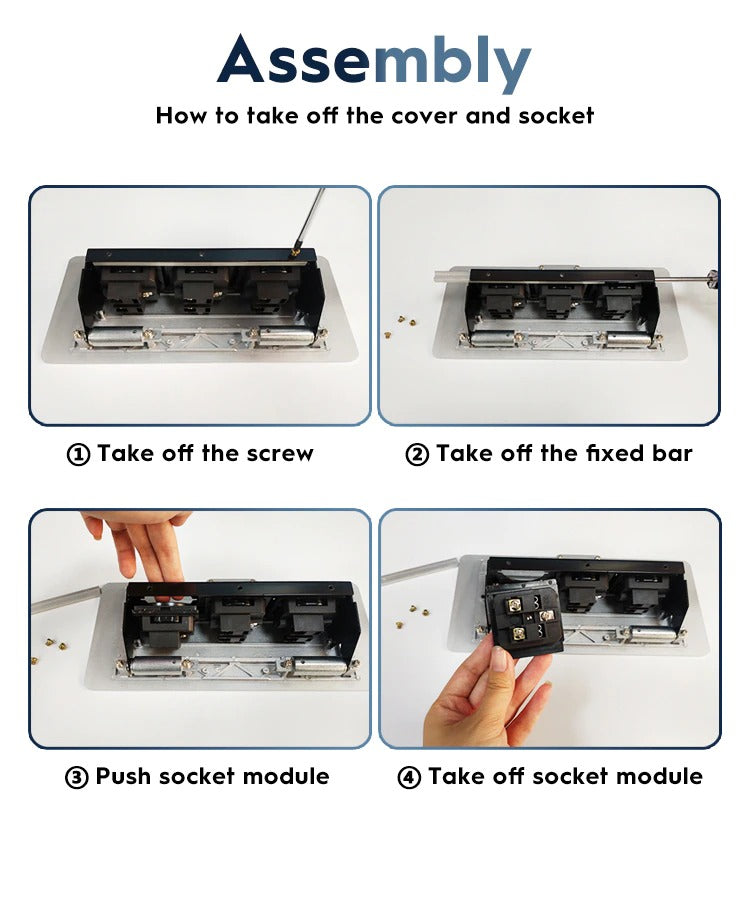 Assembly

How to take off the cover and socket

① Take off the screw

② Take off the fixed bar

③ Push socket module

④ Take off socket module