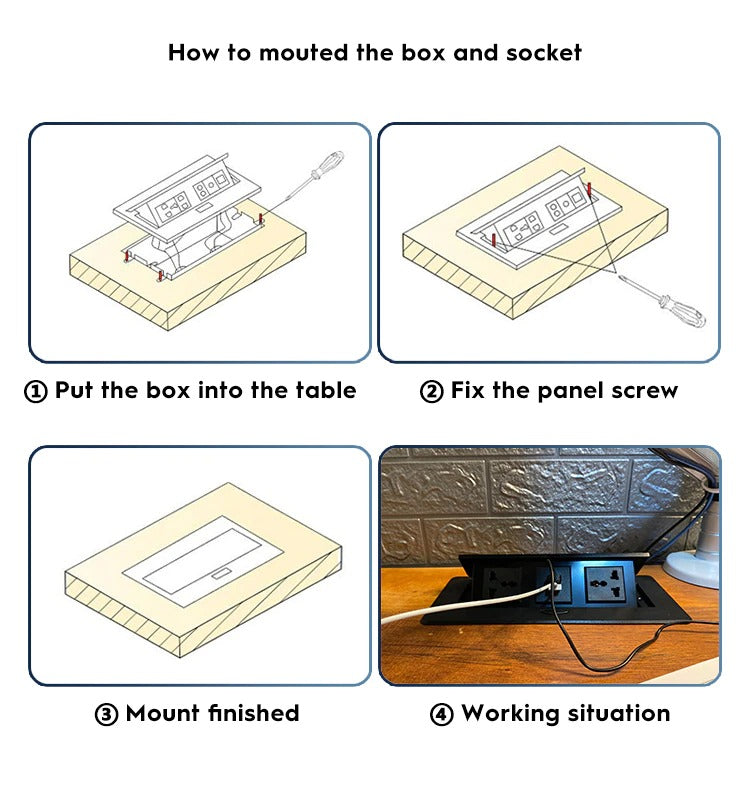 How to mouted the box and socket

① Put the box into the table

② Fix the panel screw

③ Mount finished

④ Working situation