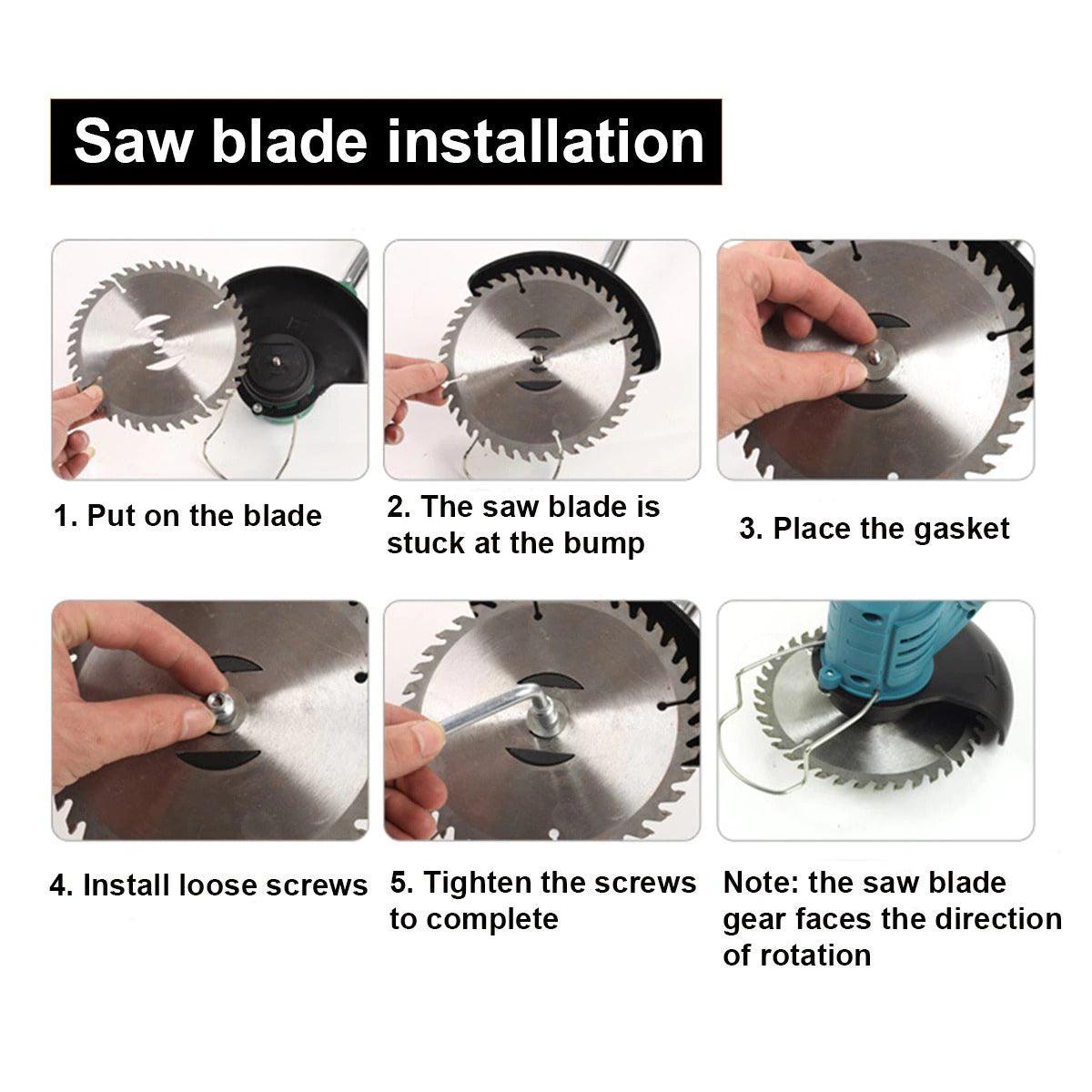 Saw blade installation

1. Put on the blade

2. The saw blade is stuck at the bump

3. Place the gasket

4. Install loose screws

5. Tighten the screws to complete

Note: the saw blade gear faces the direction of rotation