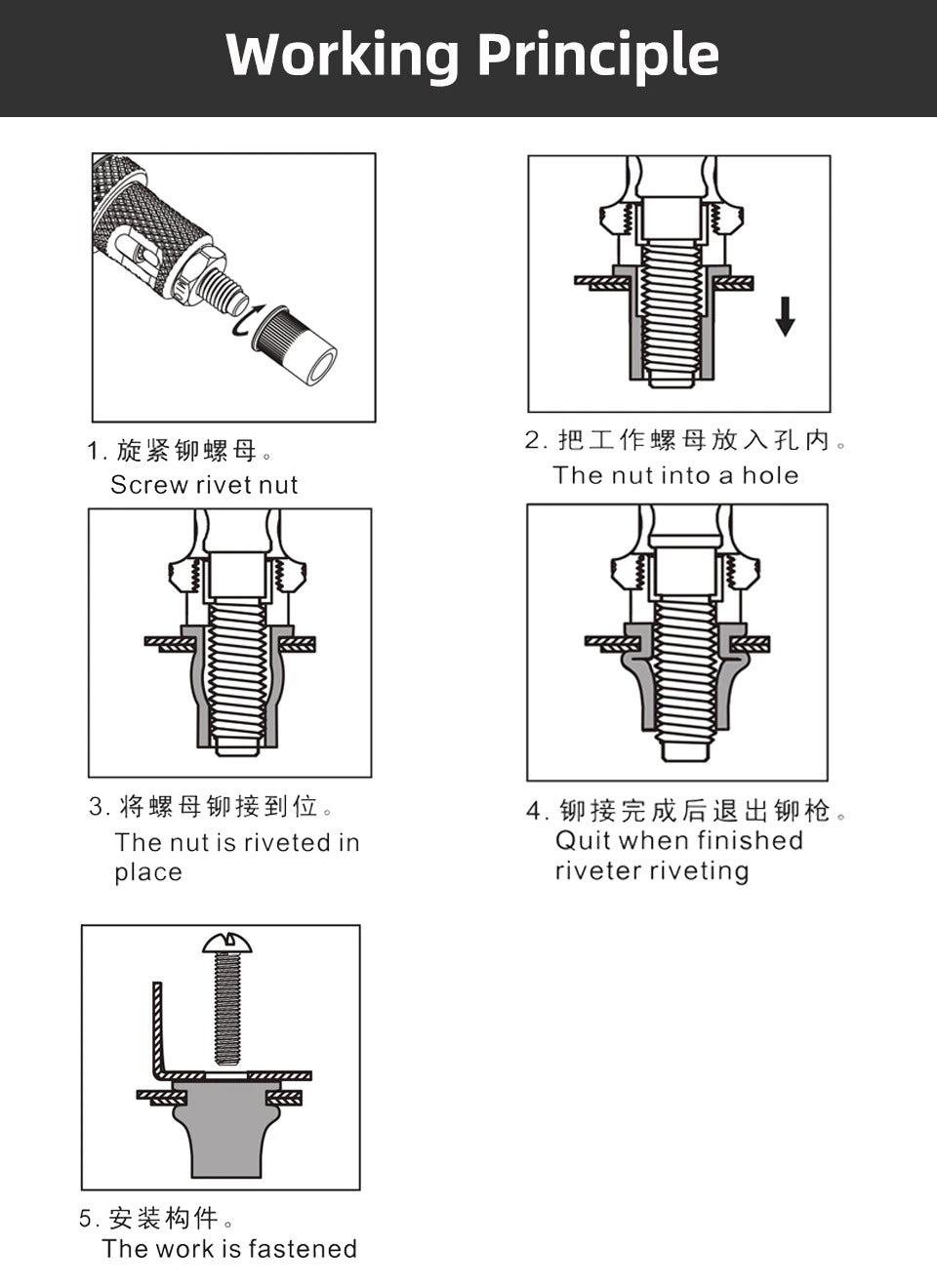 Working Principle

1. 旋紧铆螺母。
Screw rivet nut

2. 把工作螺母放入孔内。
The nut into a hole

3. 将螺母铆接到位。
The nut is riveted in place

4. 铆接完成后退出铆枪。
Quit when finished riveter riveting

5. 安装构件。
The work is fastened