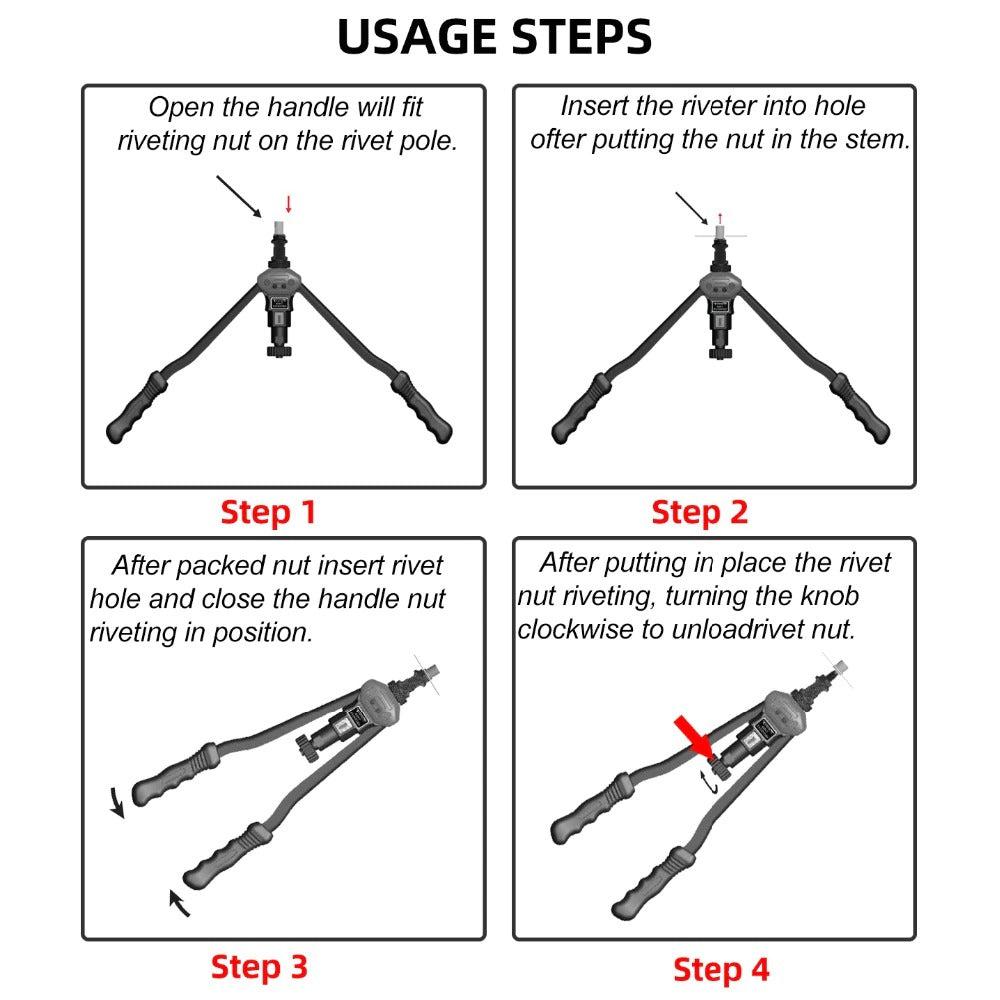 USAGE STEPS

Open the handle will fit riveting nut on the rivet pole.

Step 1

Insert the riveter into hole ofter putting the nut in the stem.

Step 2

After packed nut insert rivet hole and close the handle nut riveting in position.

Step 3

After putting in place the rivet nut riveting, turning the knob clockwise to unloadrivet nut.

Step 4