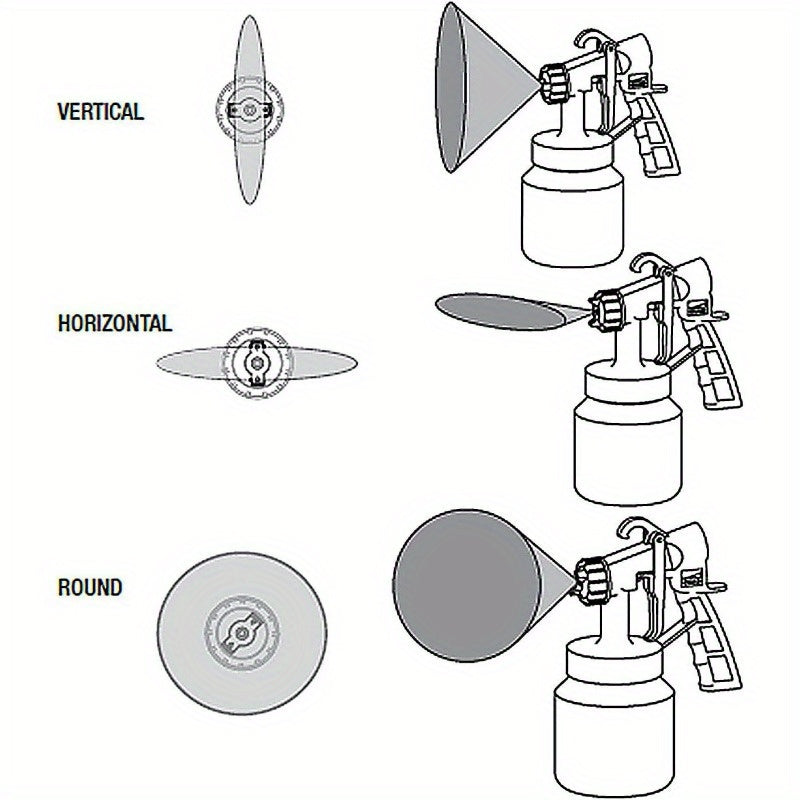 VERTICAL

HORIZONTAL

ROUND