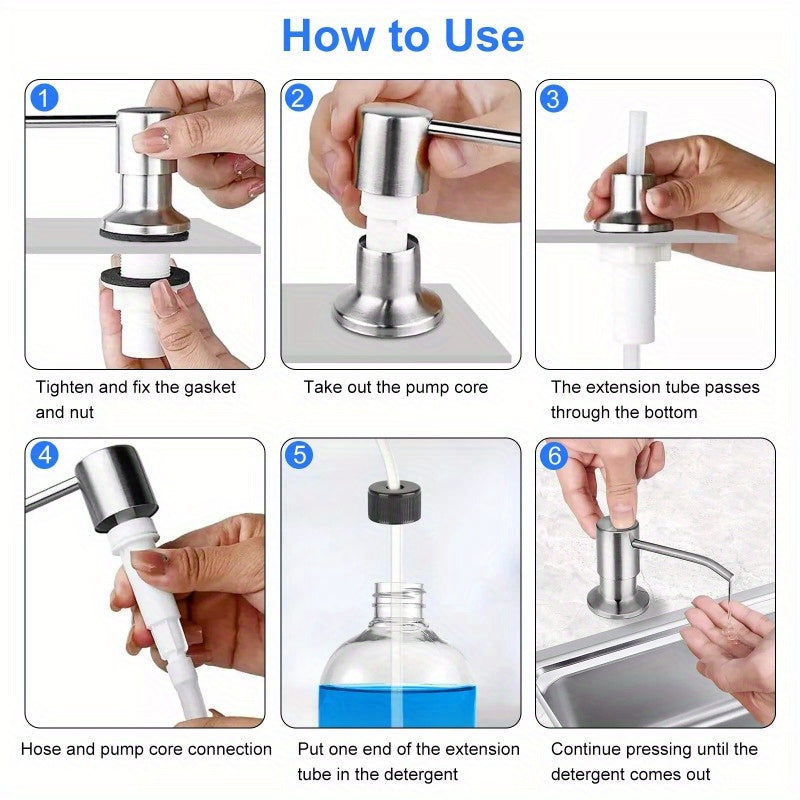 How to Use

1

Tighten and fix the gasket and nut

2

Take out the pump core

3

The extension tube passes through the bottom

4

Hose and pump core connection

5

Put one end of the extension tube in the detergent

6

Continue pressing until the detergent comes out