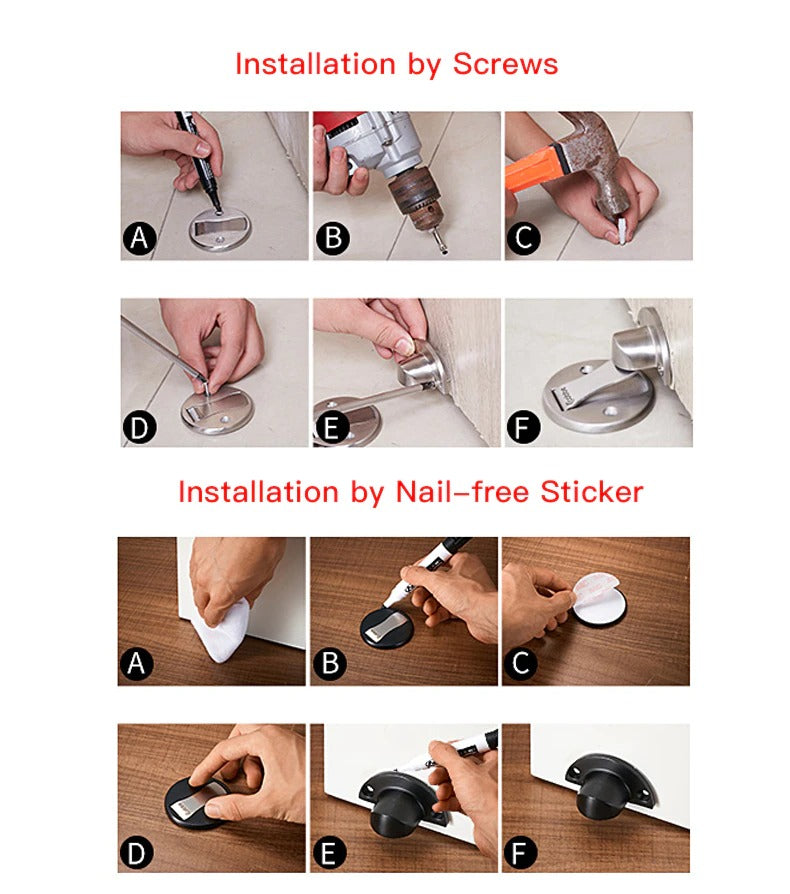 Installation by Screws

A B C

D E F

Installation by Nail-free Sticker

A B C

D E F